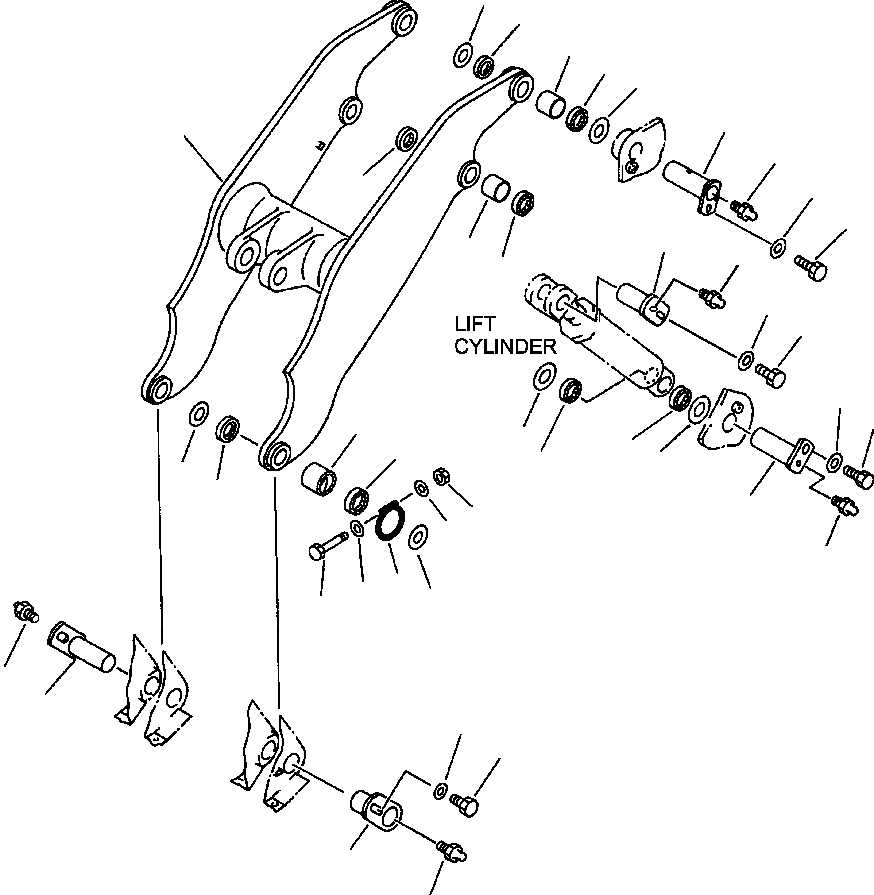 LIFT CYLINDER