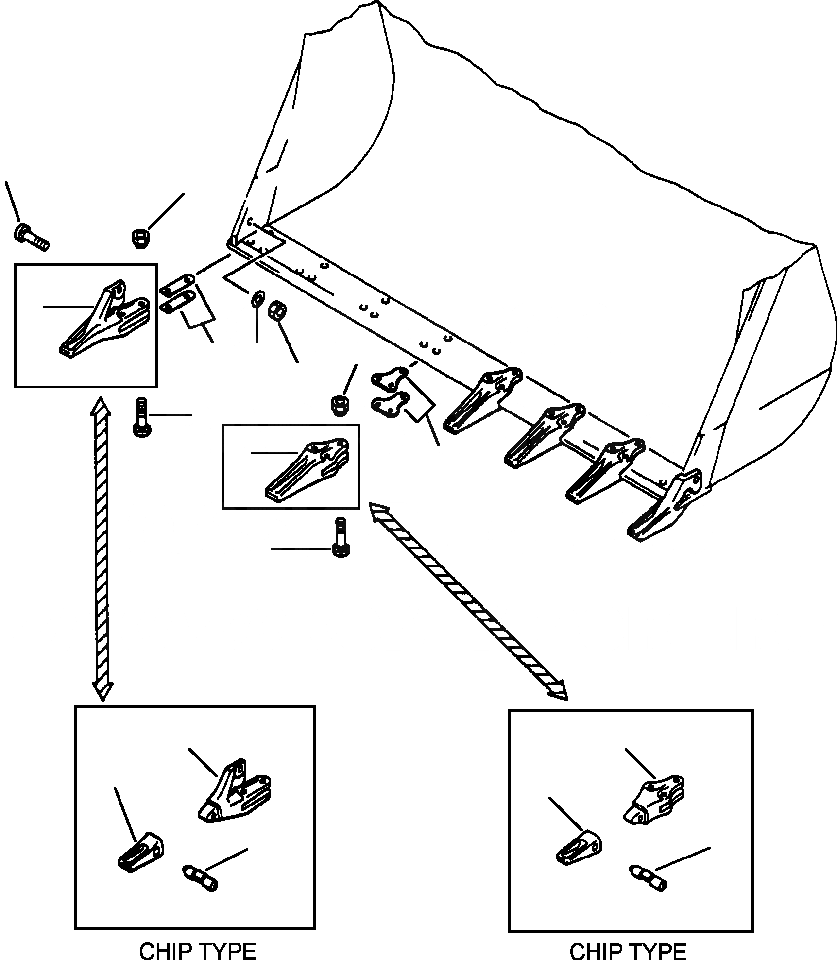 CHIP TYPE

CHIP TYPE