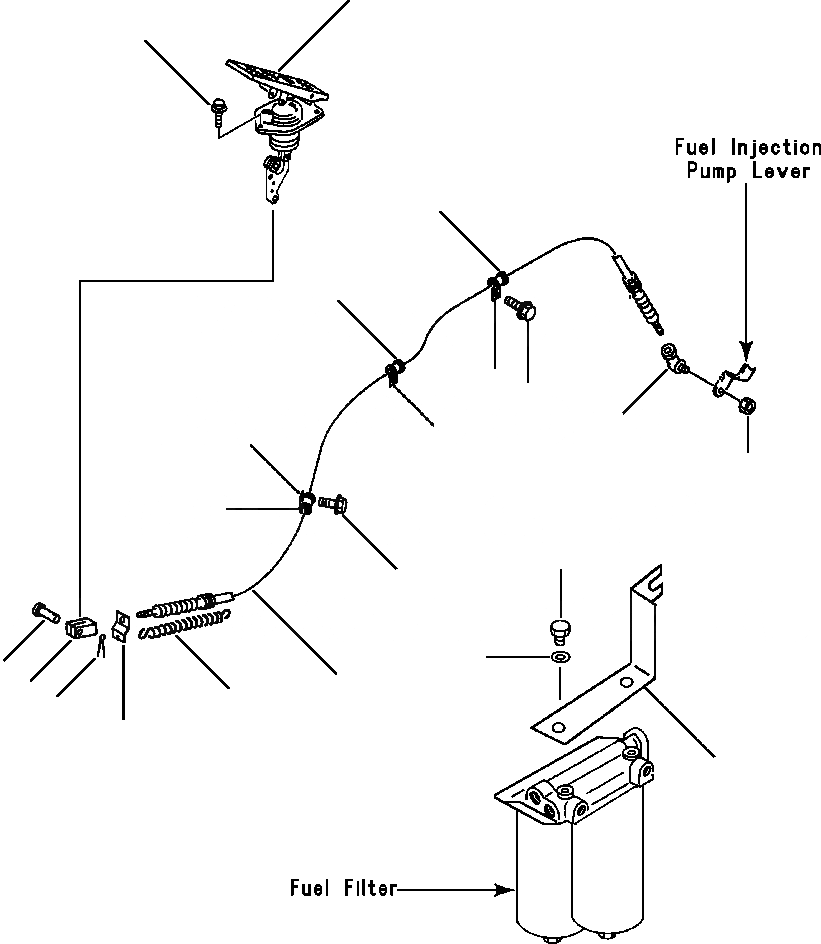 Fuel Injection
Pump Lever

Fuel Filter