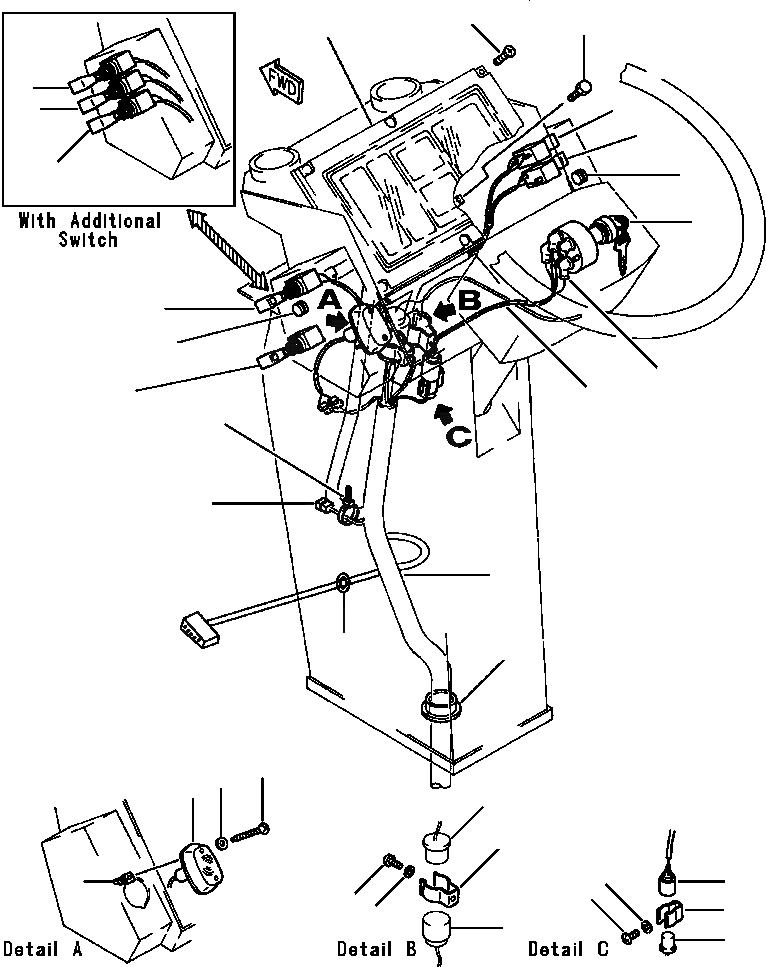 With Additional Switch

FWD

A

B

C

Detail A

Detail B

Detail C