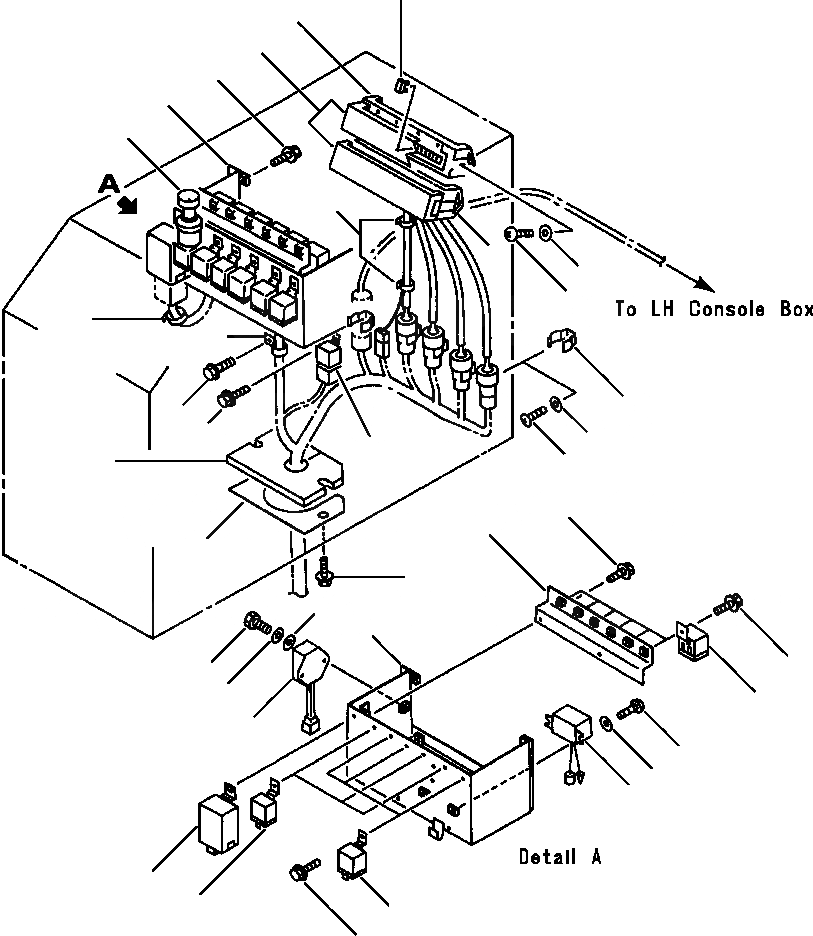 A

To LH Console Box

Detail A