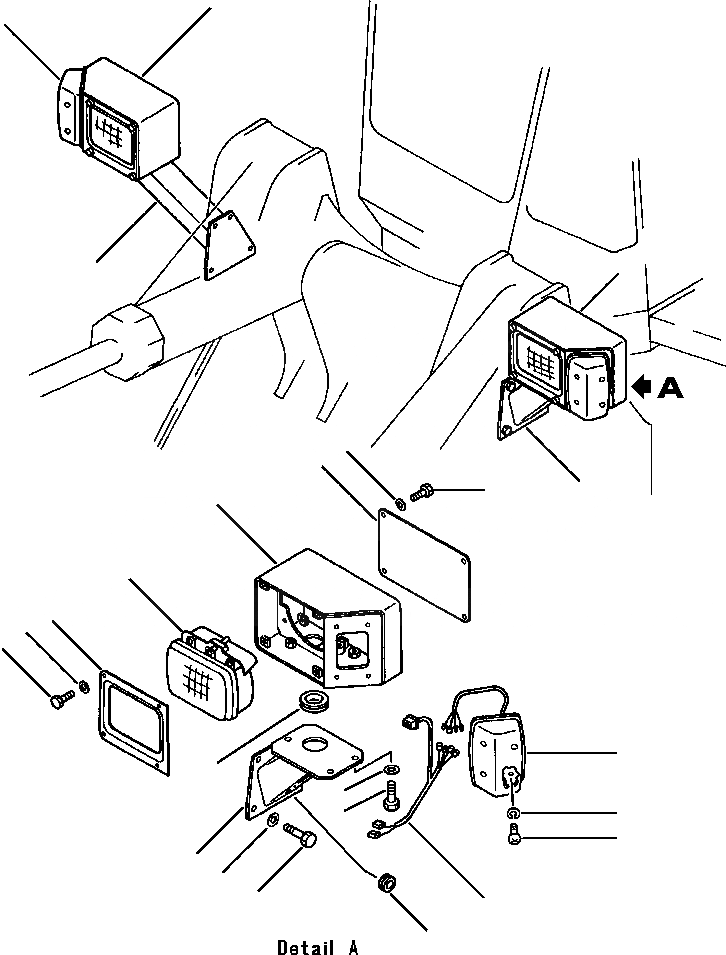 A

Detail A