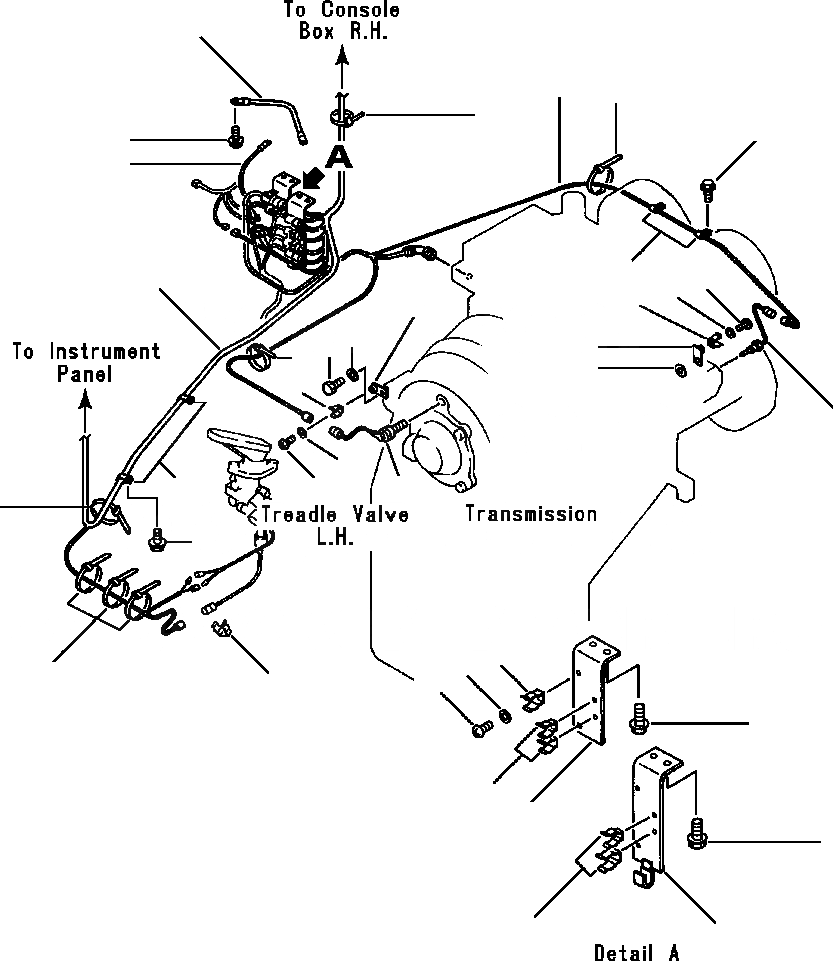 To Console
Box R.H.

A

To Instrument
Panel

Treadle Valve
L.H.

Transmission

Detail A