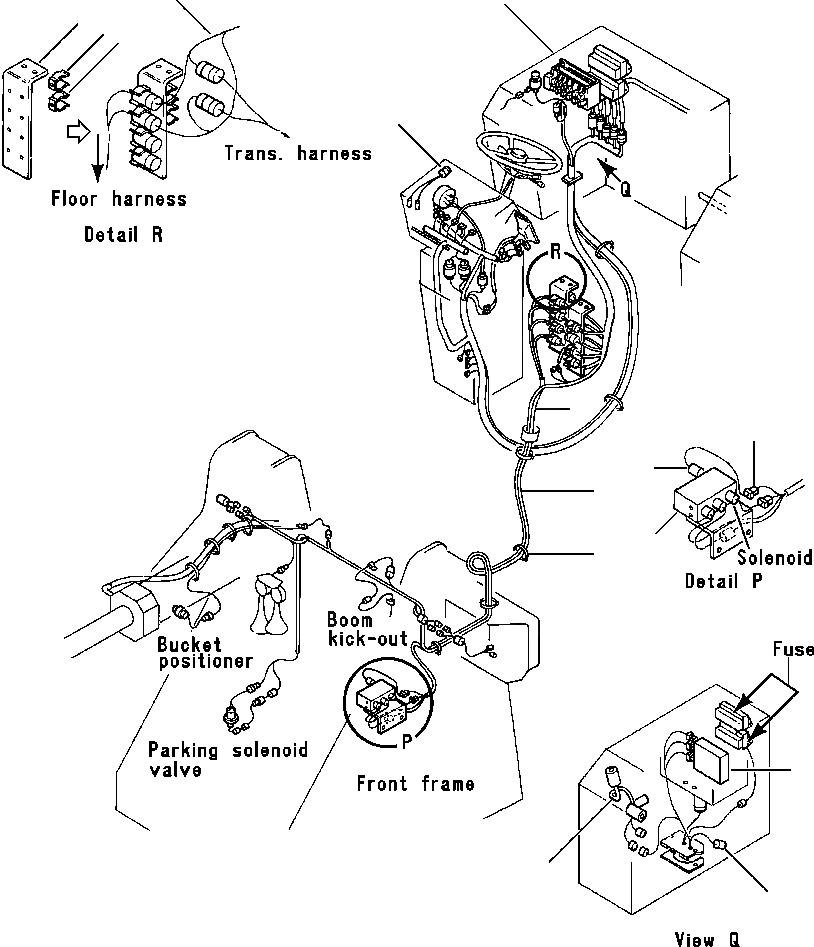 Trans. harness

Floor harness

Detail R

Q

R

Solenoid

Detail P

Boom kick-out

Bucket positioner

Fuse

Parking solenoid valve

P

Front frame

View Q