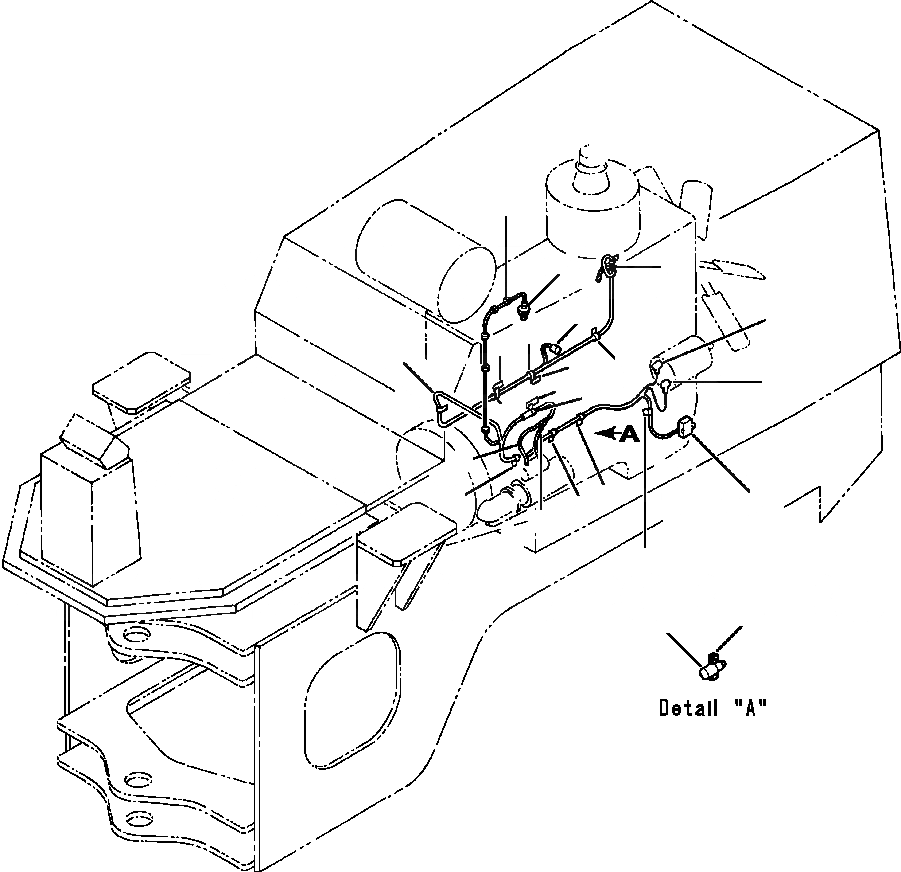 A

Detail "A"