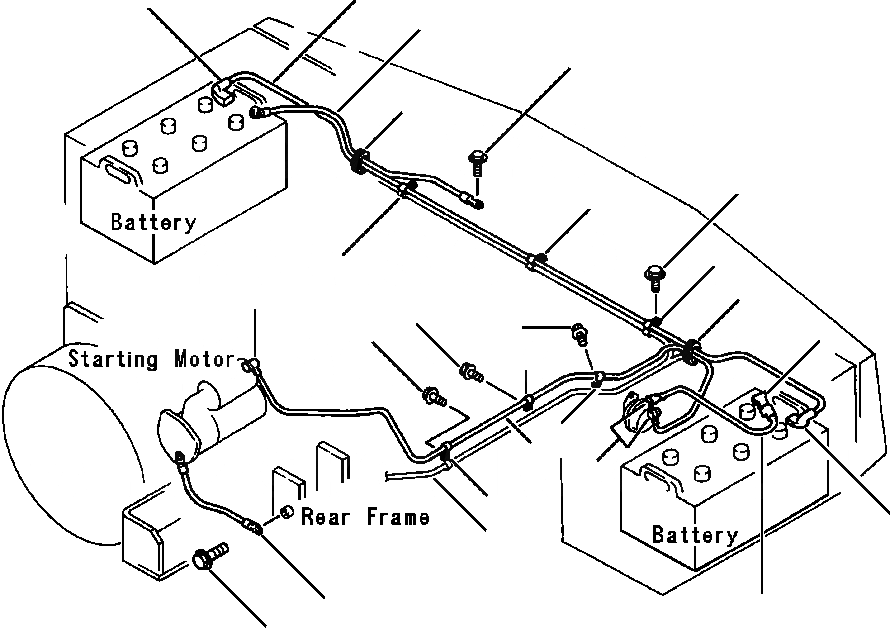 Battery

Starting Motor

Rear Frame

Battery