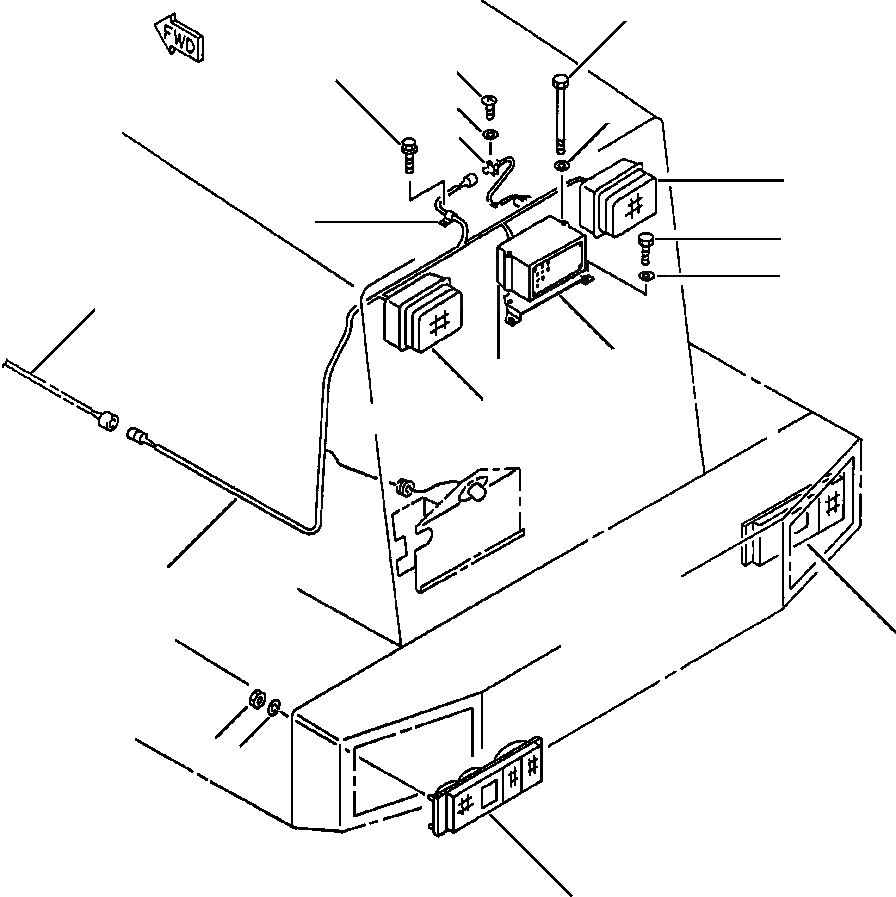 FWD