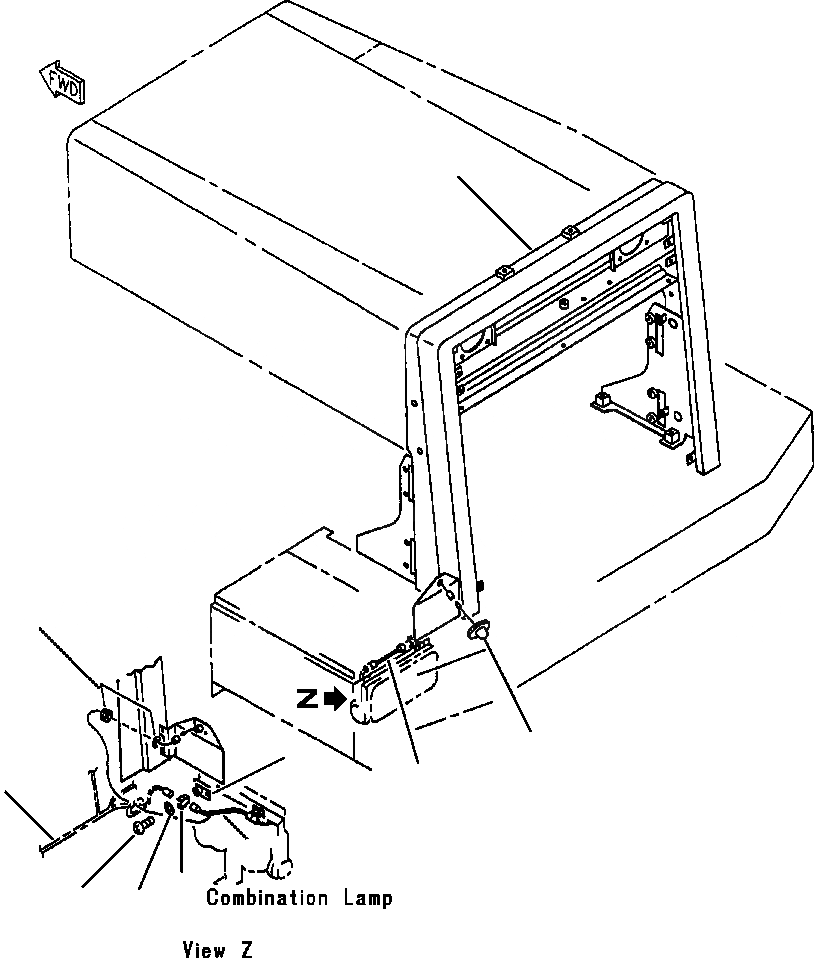 FWD

Z

Combination Lamp

View Z