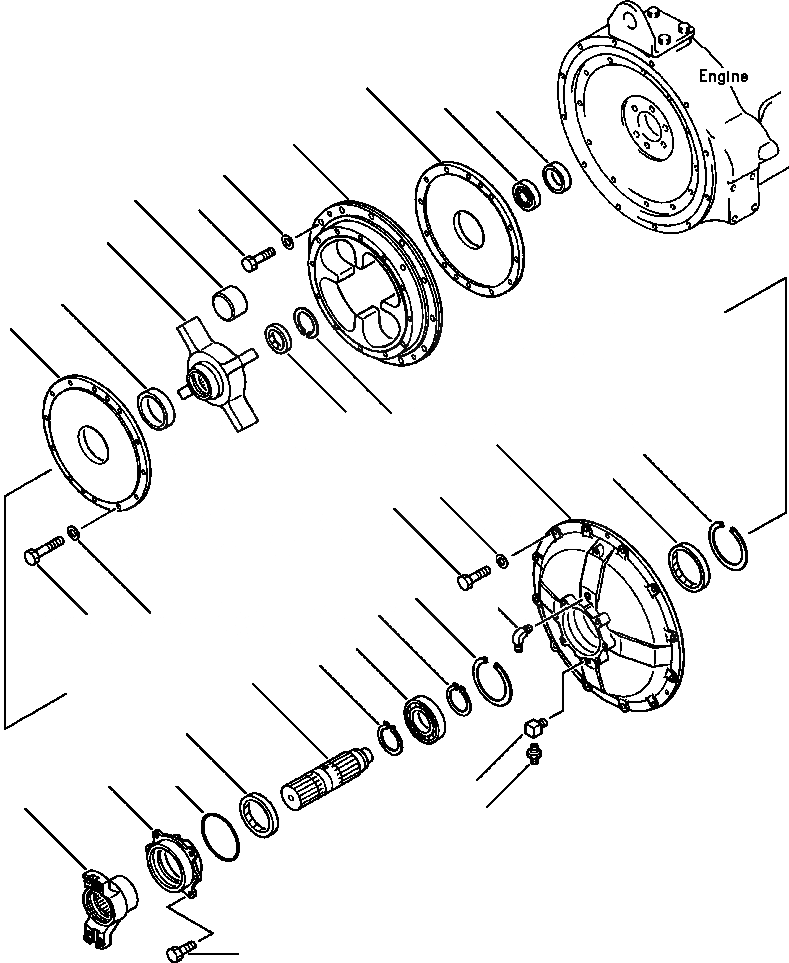 Engine