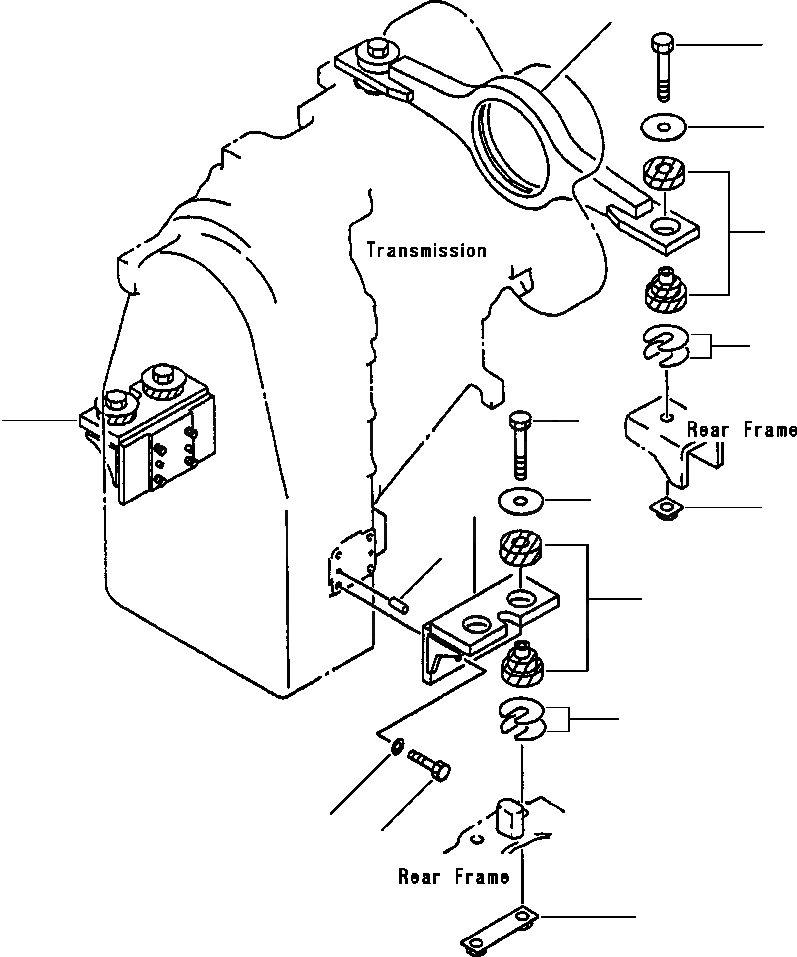 Transmission

Rear Frame

Rear Frame