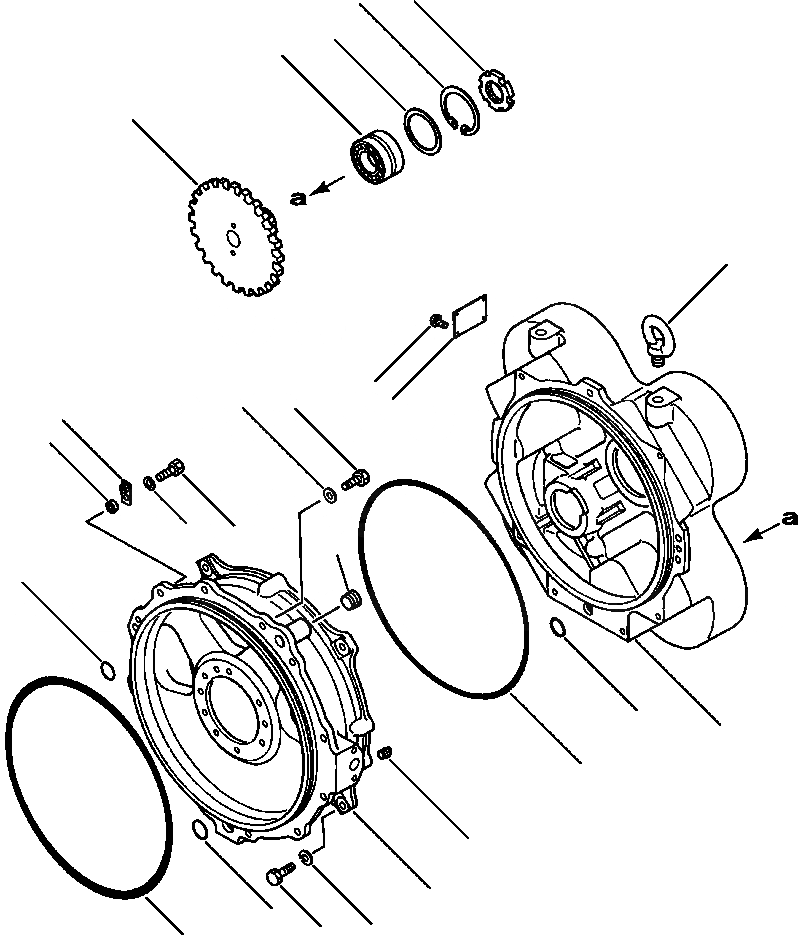 a

a