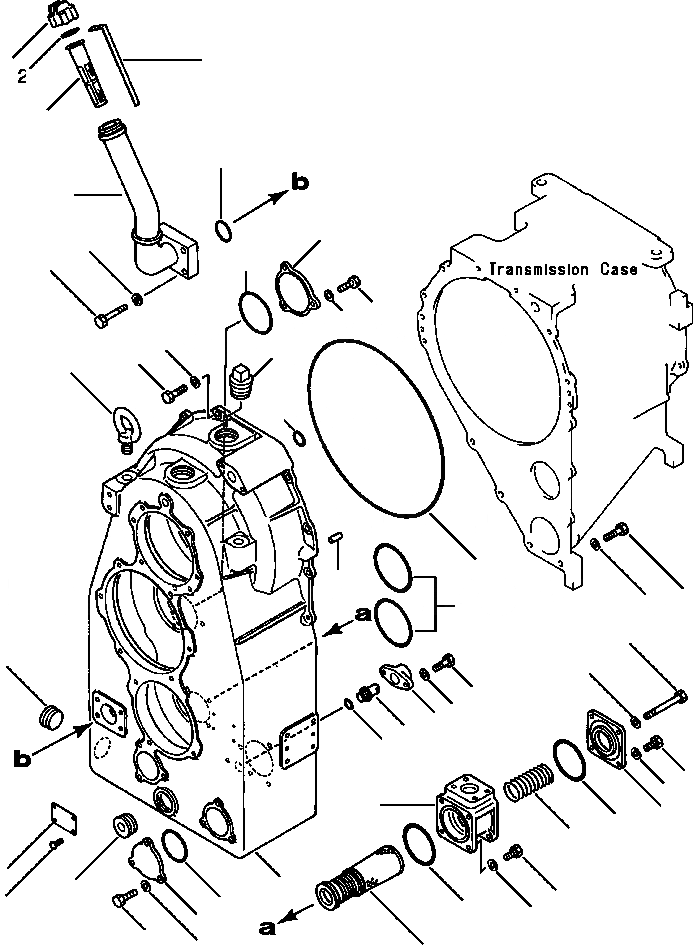 2

b

Transmission Case

a

b

a