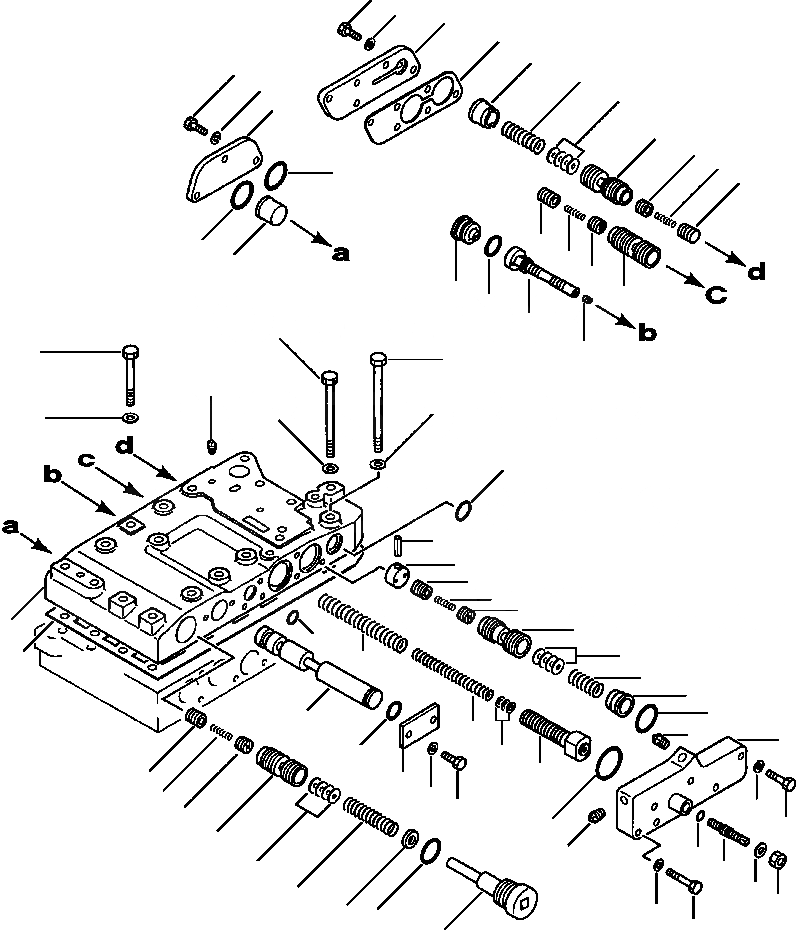 a
d
C
b
d
c
b
a