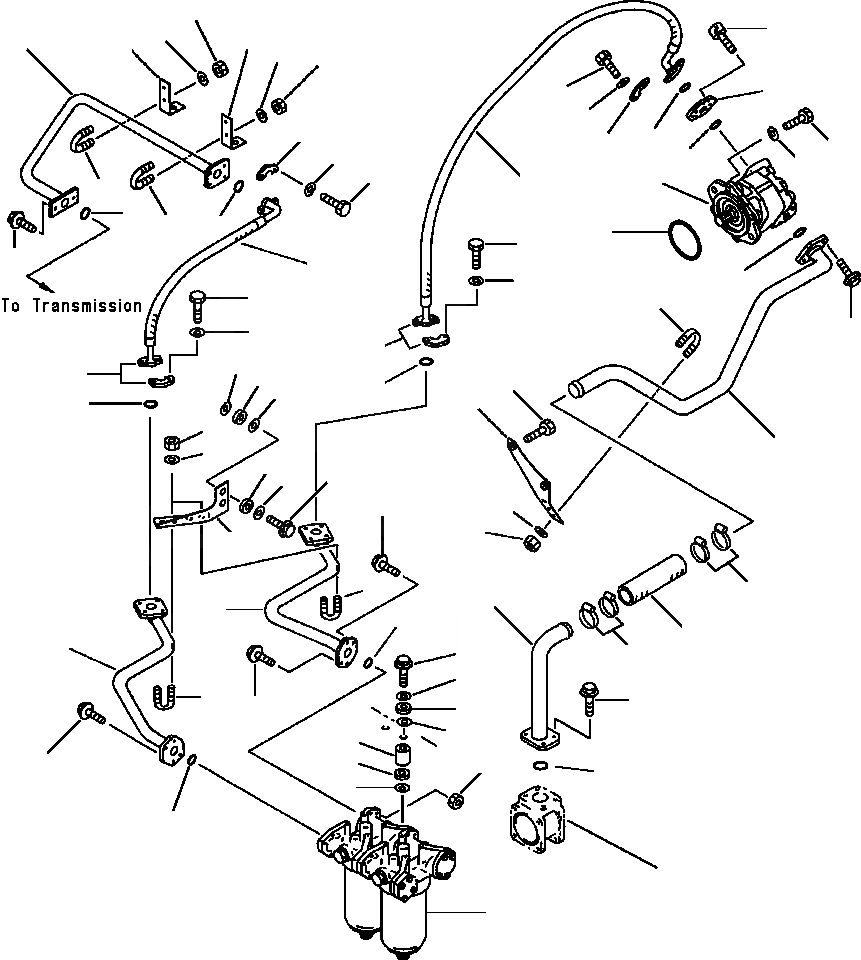 To Transmission