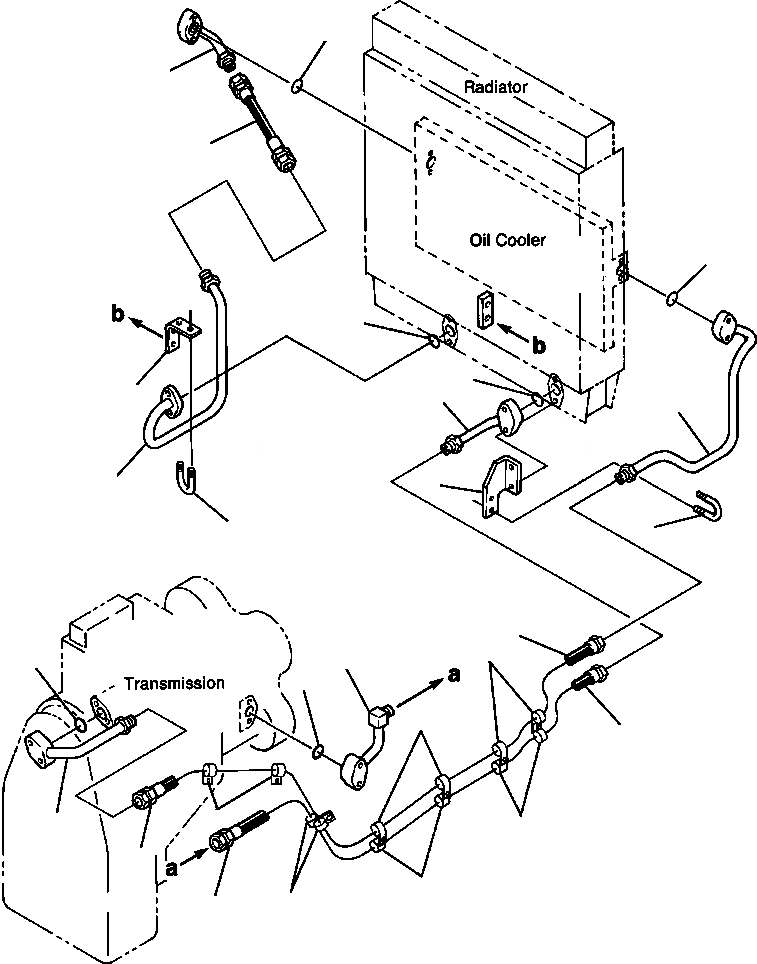 Radiator

Oil Cooler

b

b

Transmission

a

a