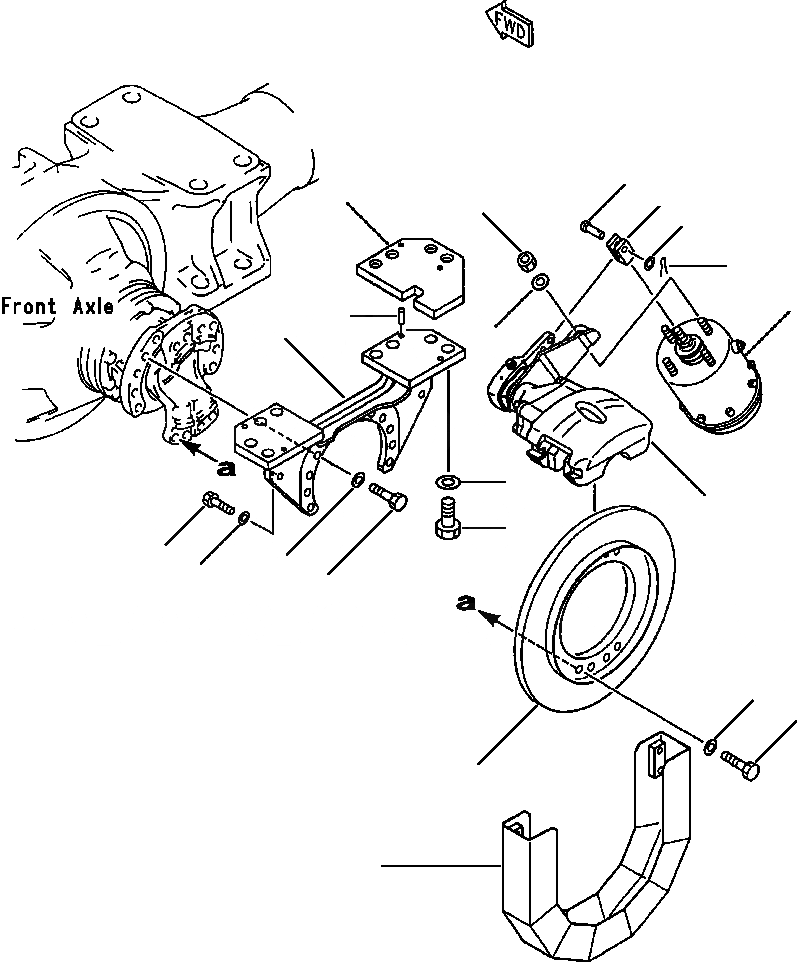 FWD

Front Axle

a

a