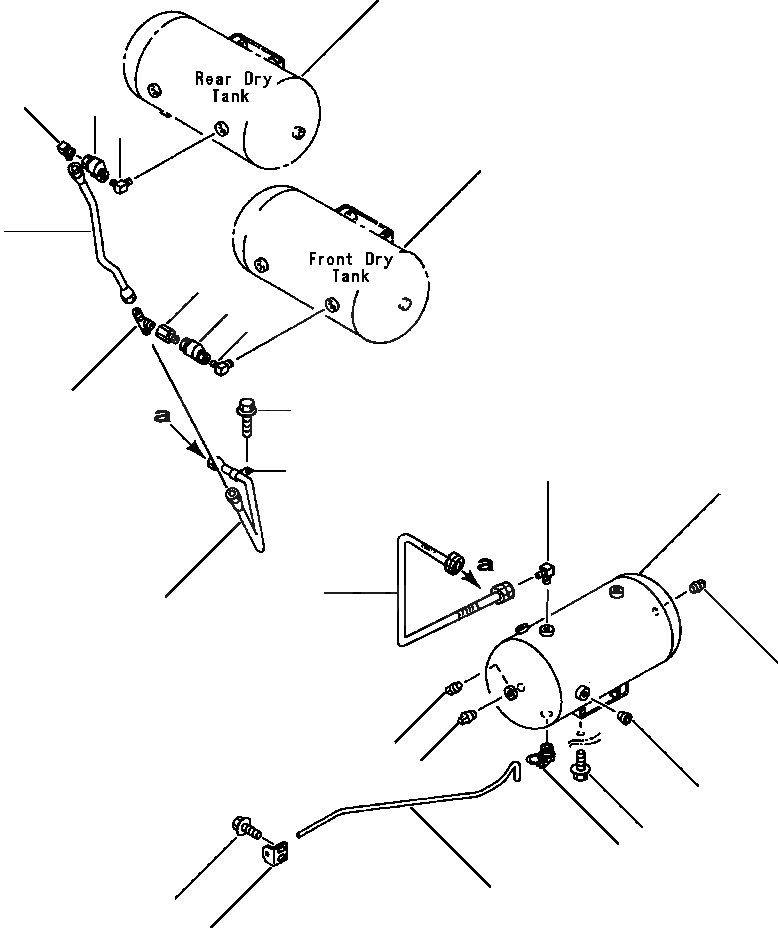 Rear Dry Tank

Front Dry Tank

a

a