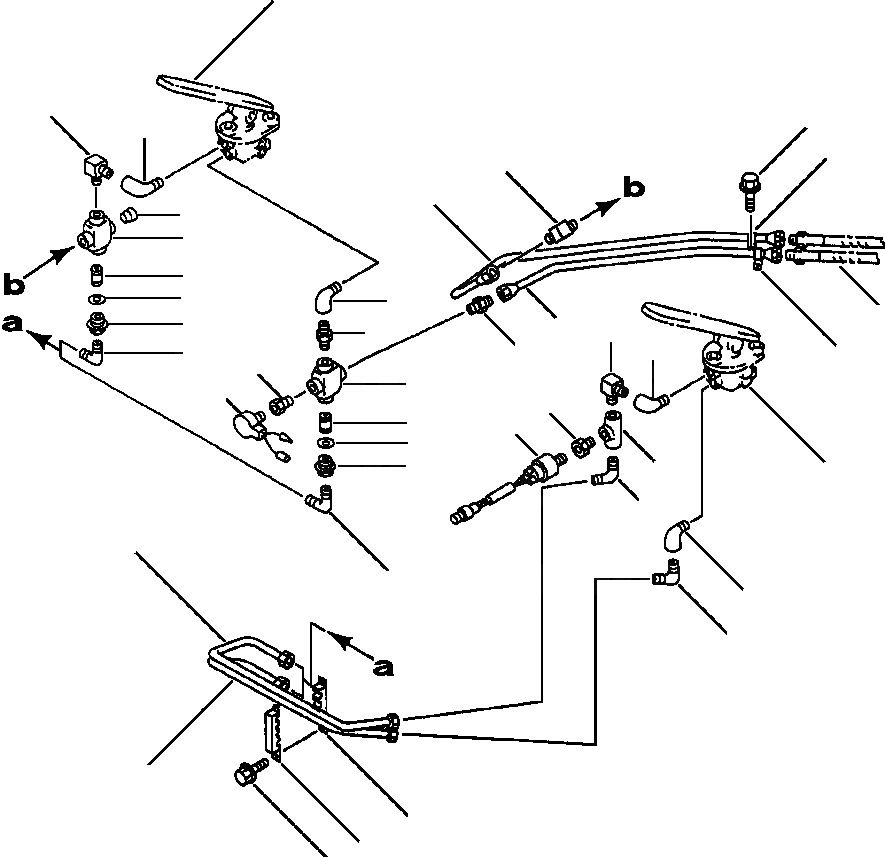 b
b
a
a