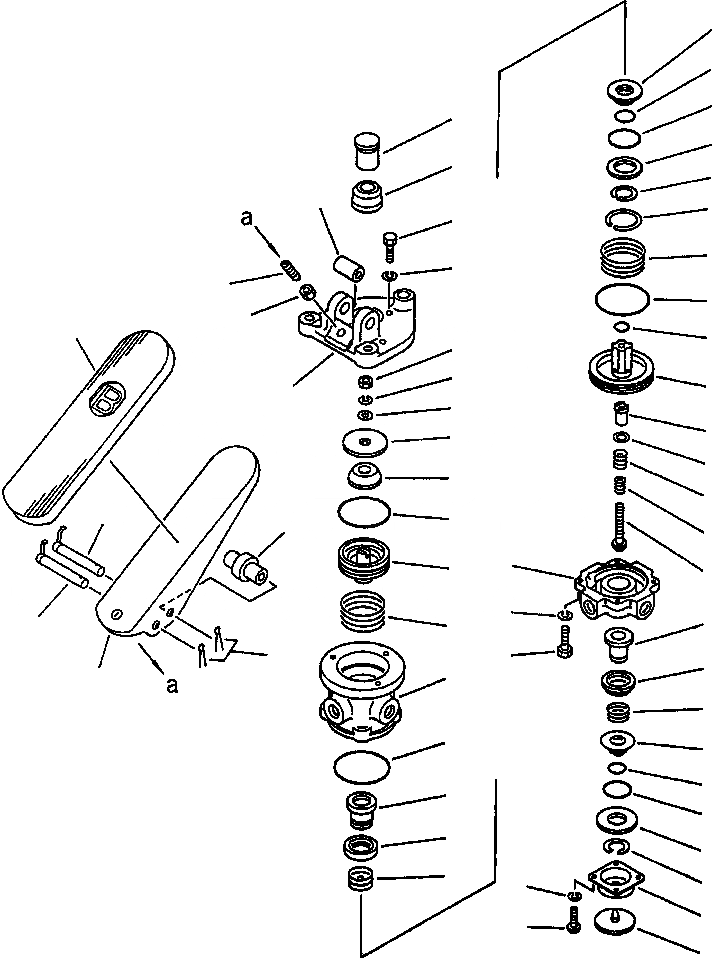 a

a