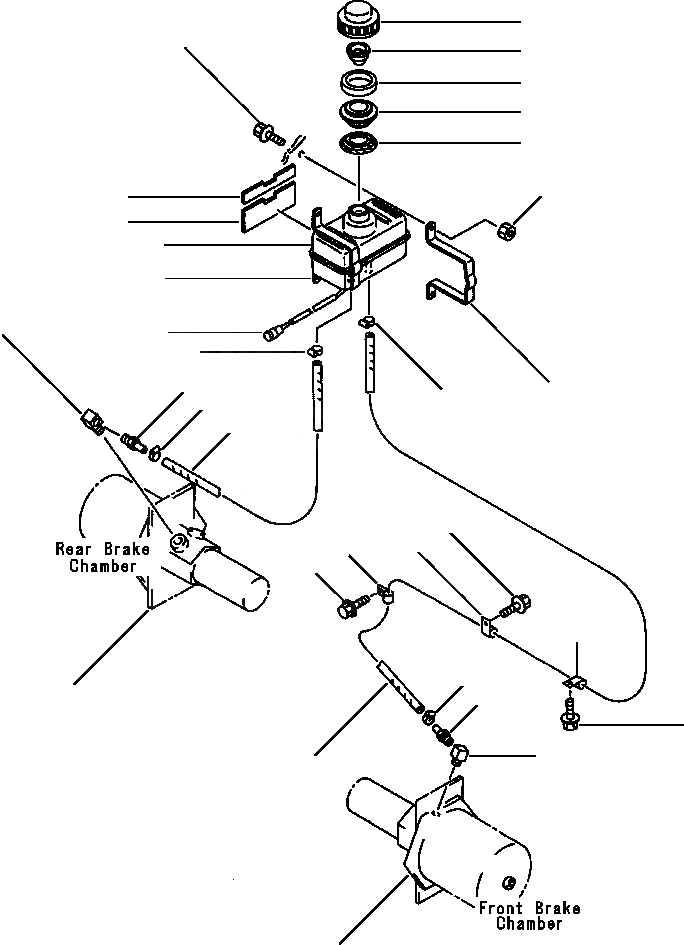 Rear Brake Chamber

Front Brake Chamber