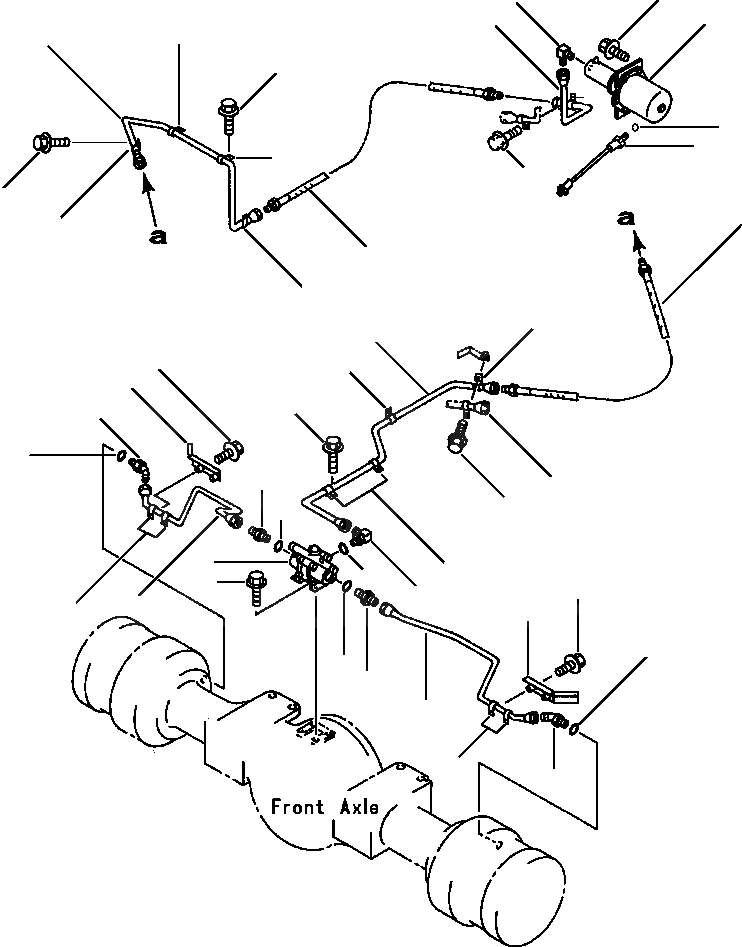 a
a
Front Axle