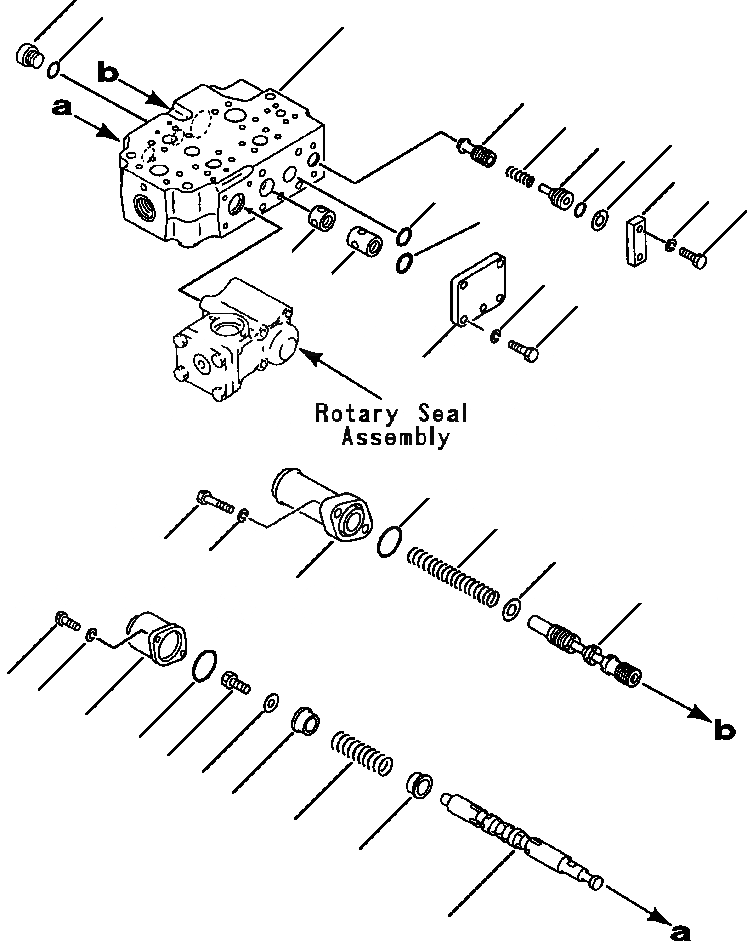 b
a
Rotary Seal
Assembly
b
a