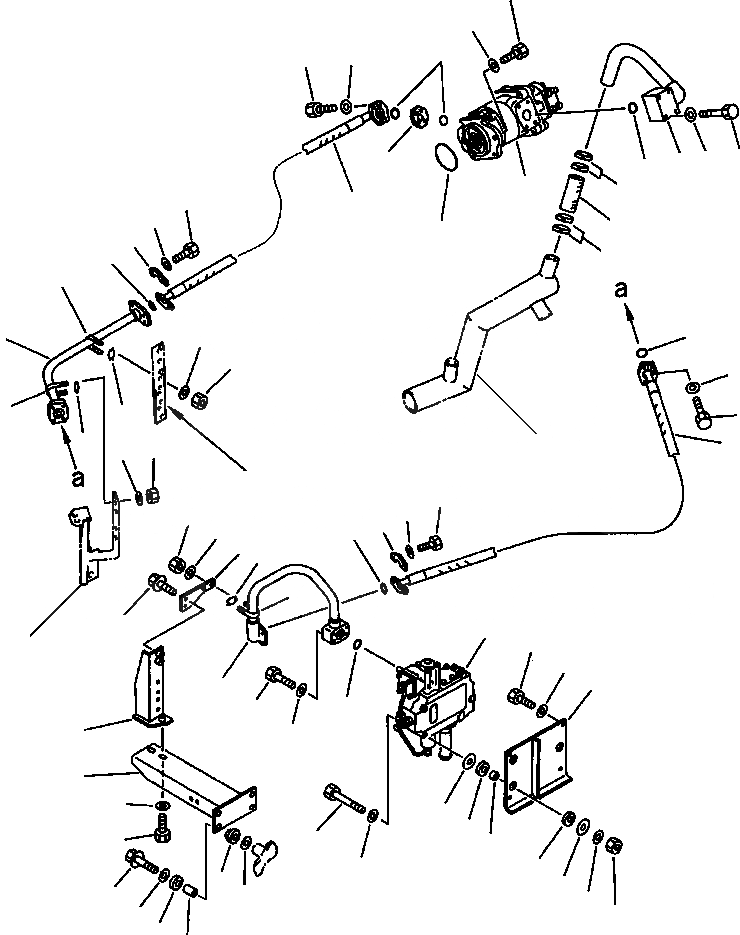 a

a