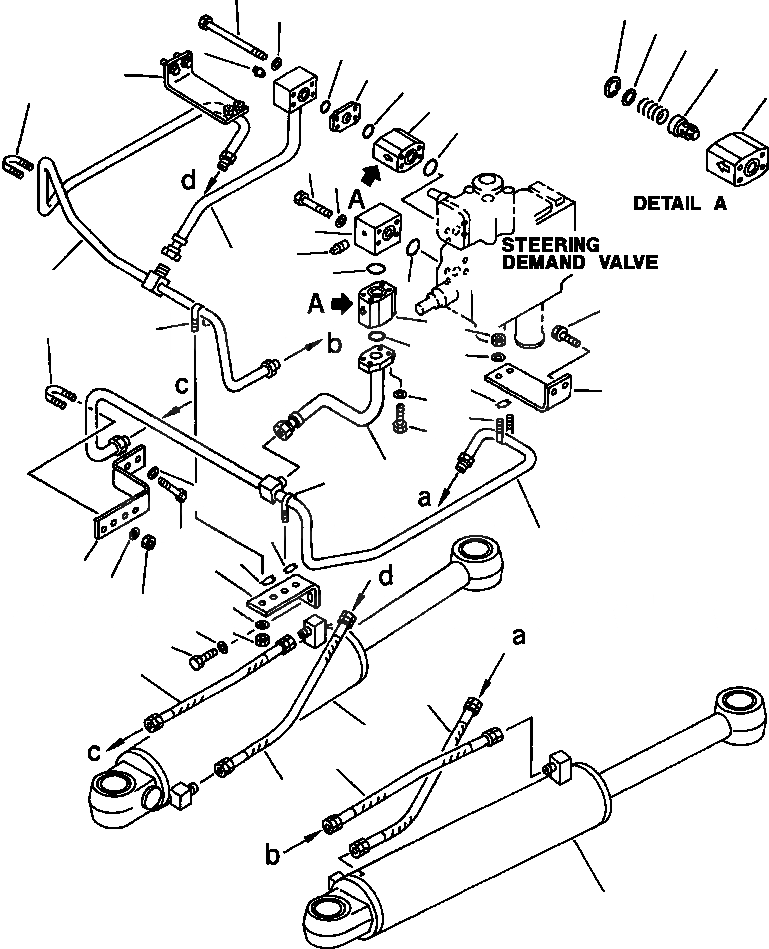 DETAIL A

d

A

STEERING DEMAND VALVE

A

b

c

a

d

a

c

b