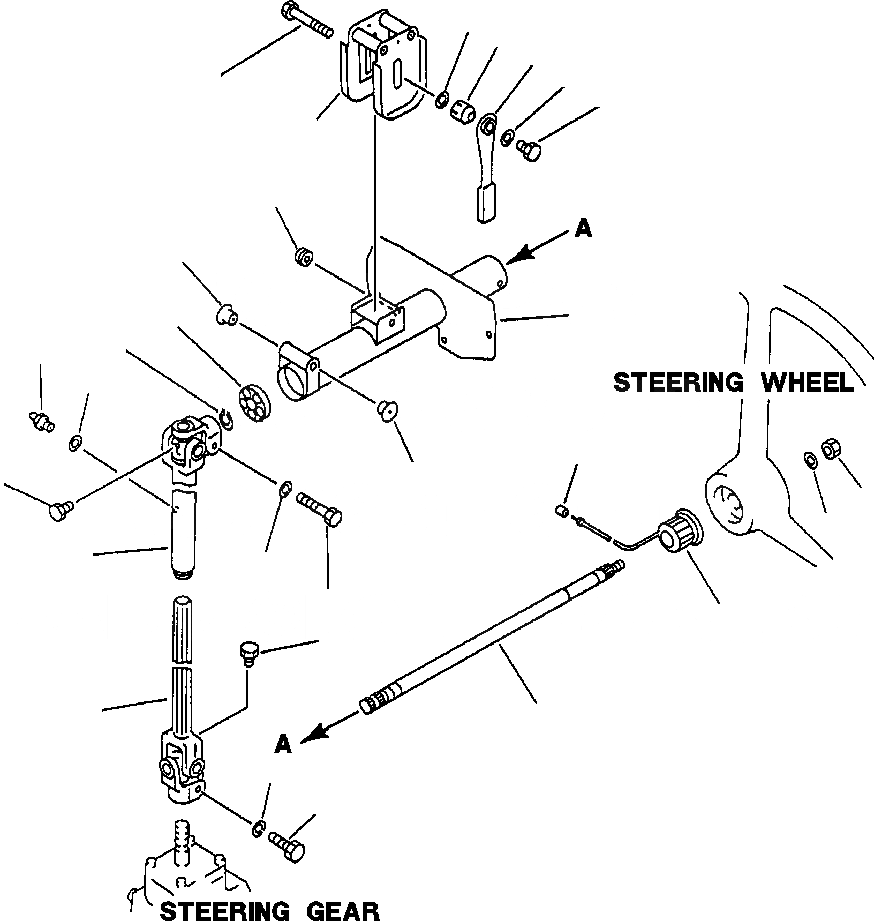 A

STEERING WHEEL

A

STEERING GEAR