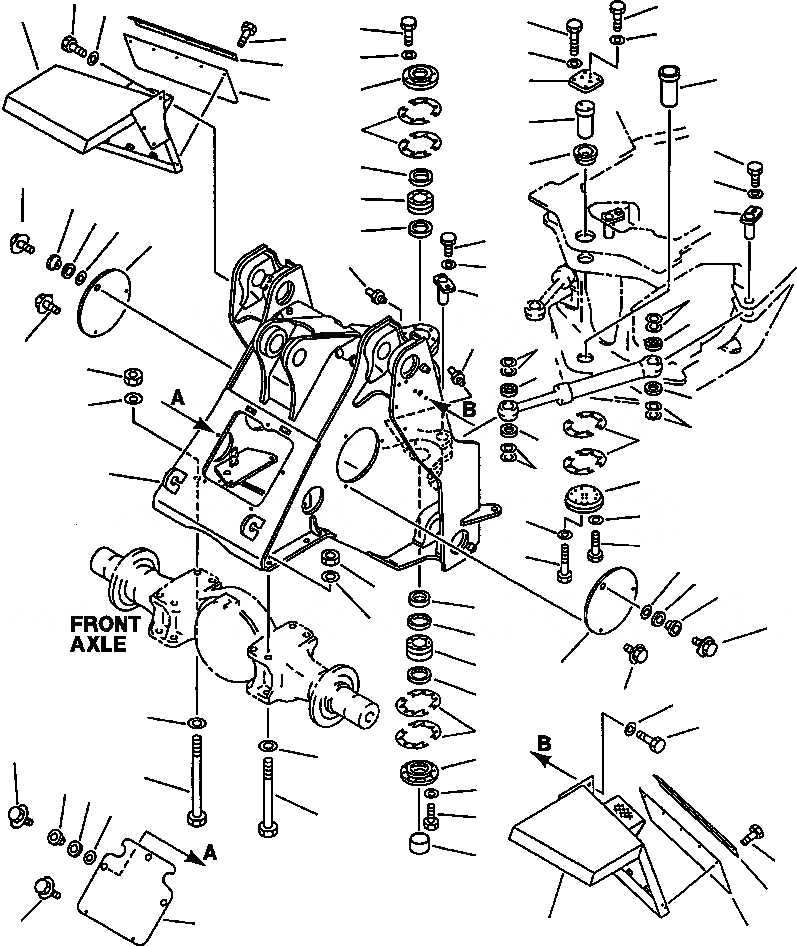 A
B
FRONT AXLE
B
A