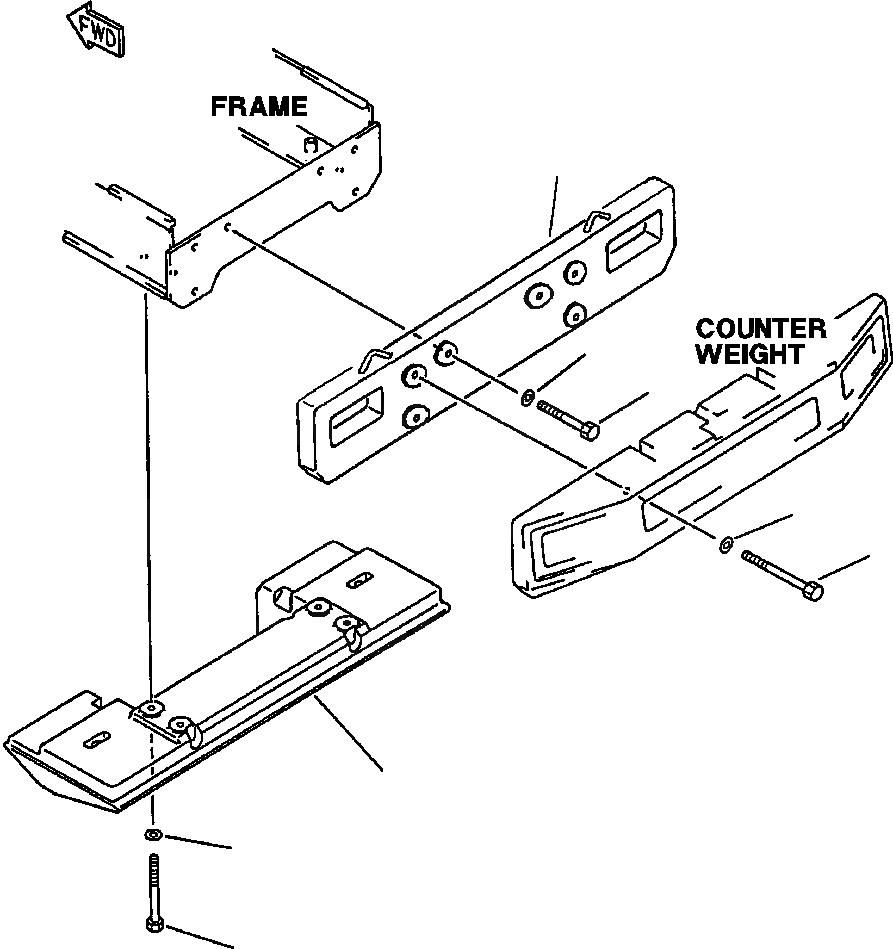 FWD

FRAME

COUNTER WEIGHT