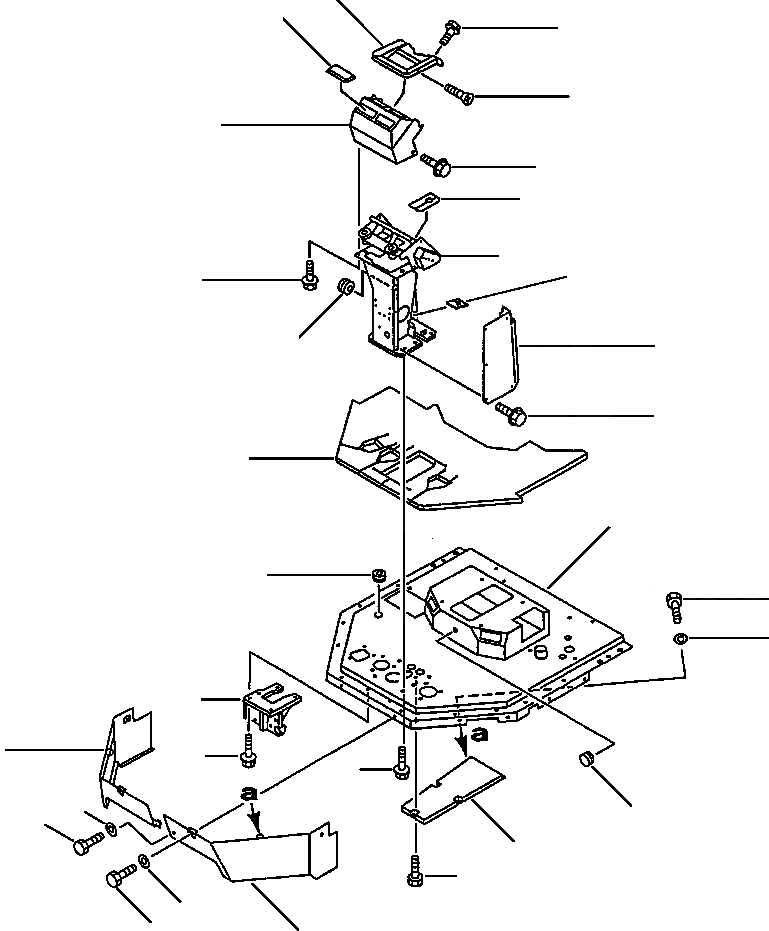 a
a