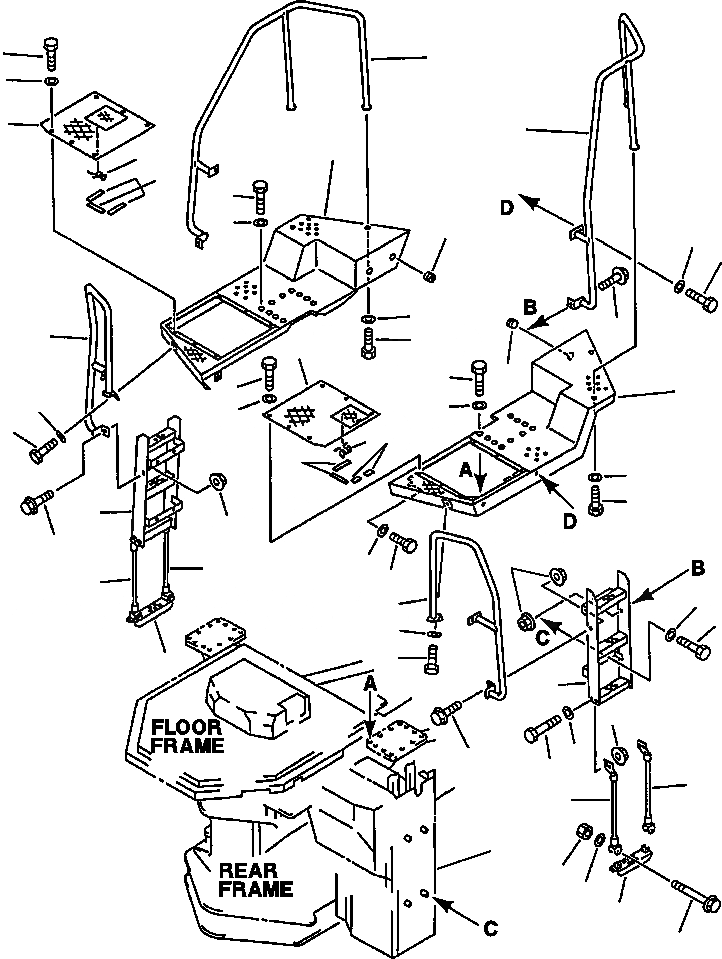 D
B
A
D
B
C
A
FLOOR FRAME
REAR FRAME
C