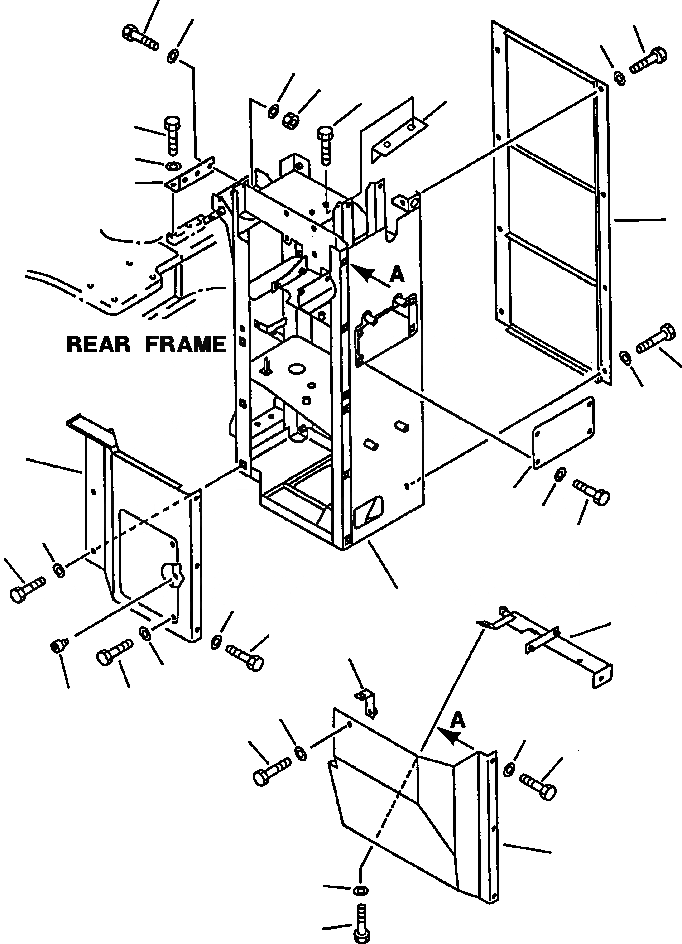 A

REAR FRAME

A