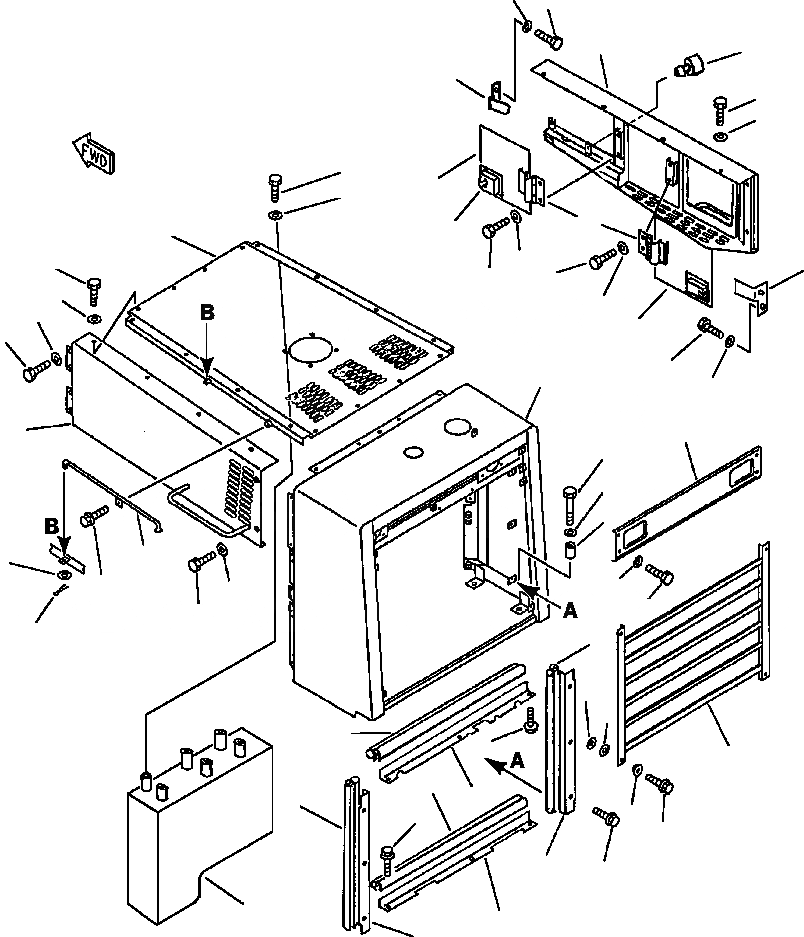 FWD

B

B

A

A