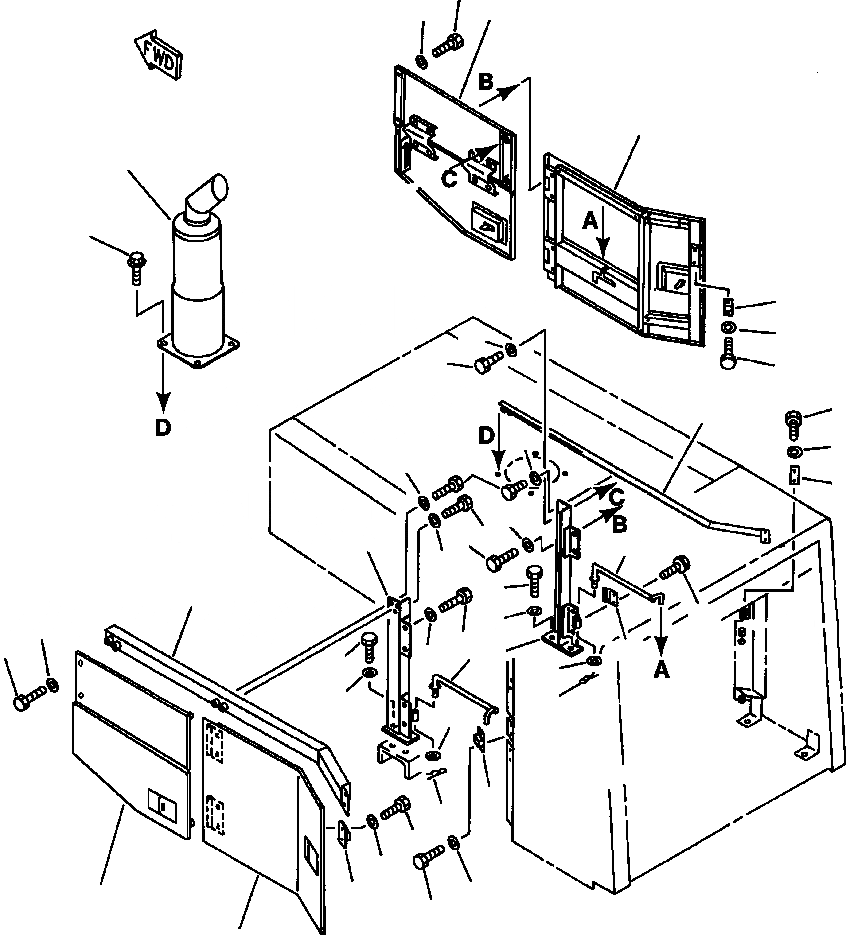 FWD
B
C
A
D
D
C
B
A