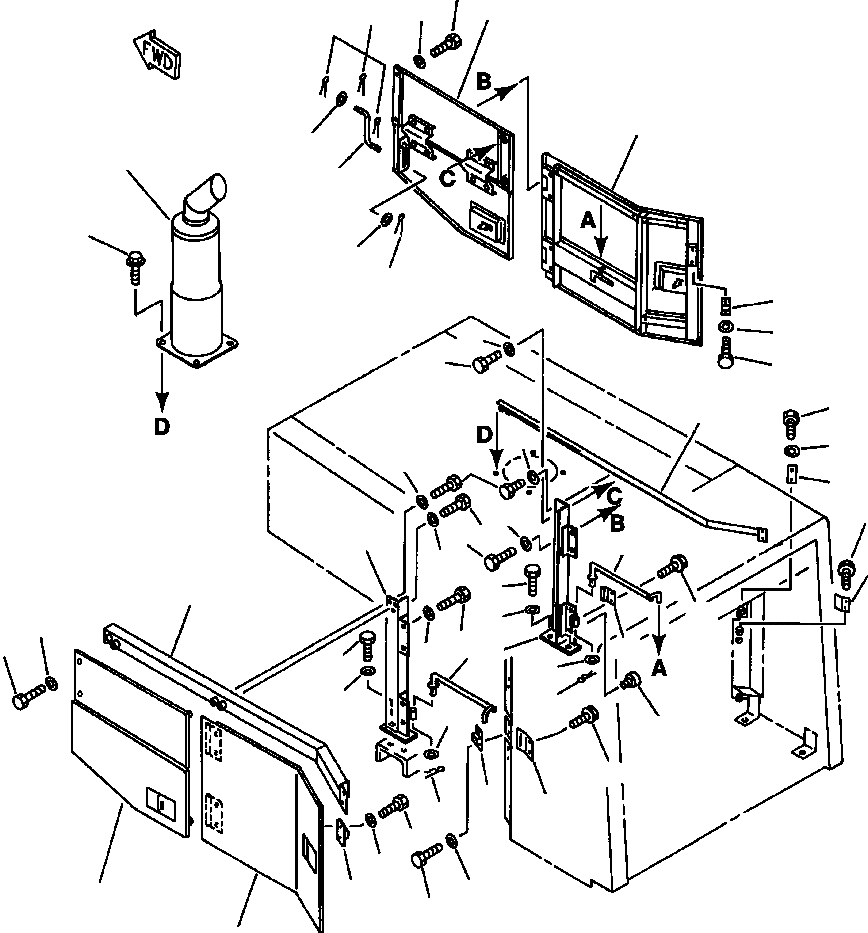 FWD
B
C
A
D
D
C
B
A