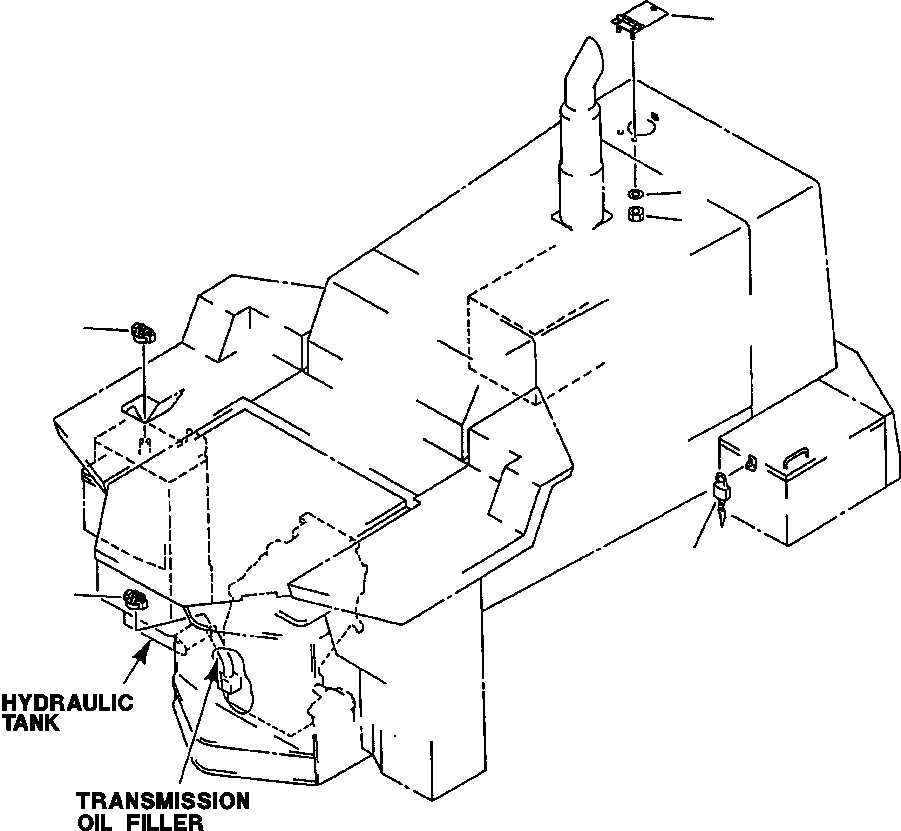 HYDRAULIC TANK

TRANSMISSION OIL FILLER