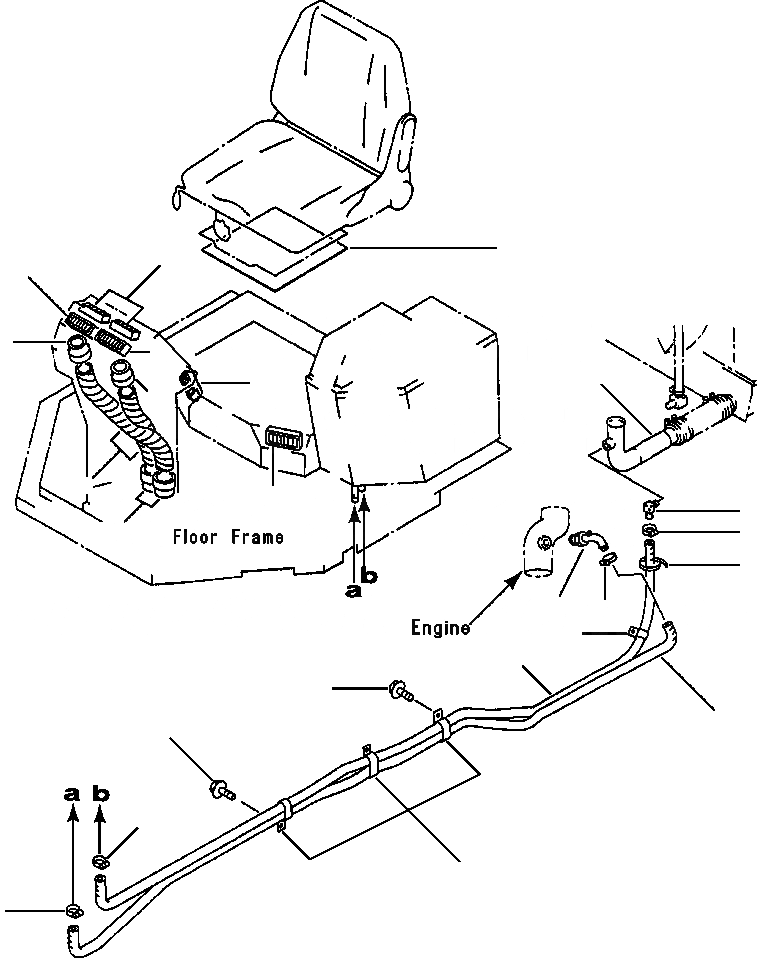 Floor Frame

a b

Engine

a b