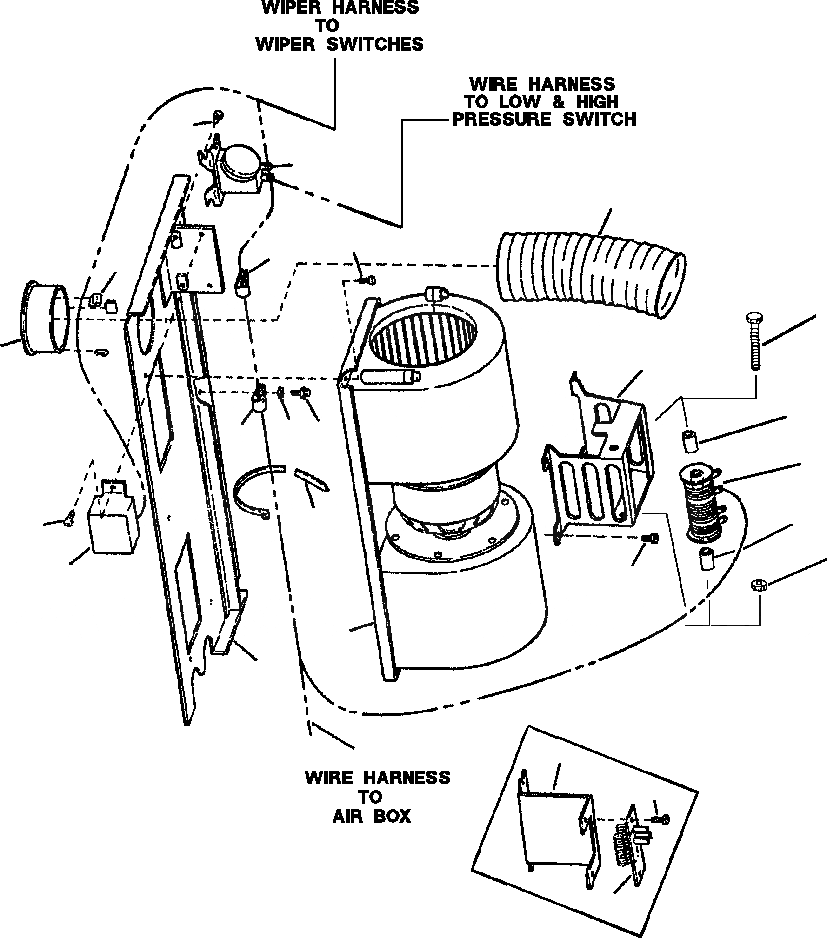 WIPER HARNESS
TO
WIPER SWITCHES

WIRE HARNESS
TO LOW & HIGH
PRESSURE SWITCH

WIRE HARNESS
TO
AIR BOX