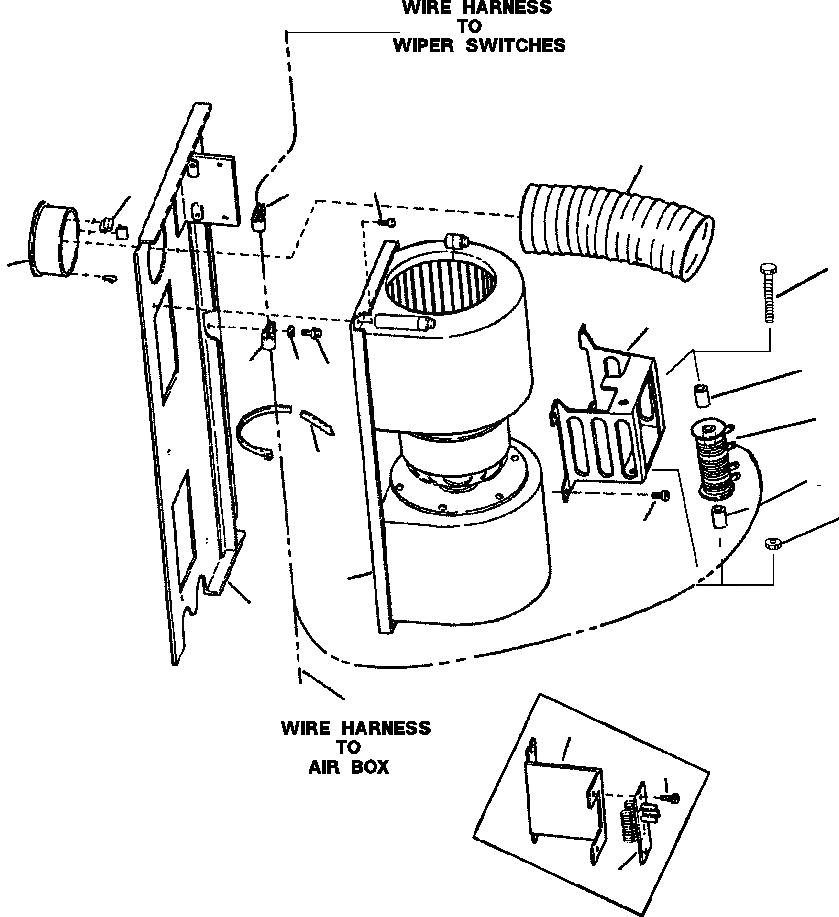 WIRE HARNESS
TO
WIPER SWITCHES

WIRE HARNESS
TO
AIR BOX