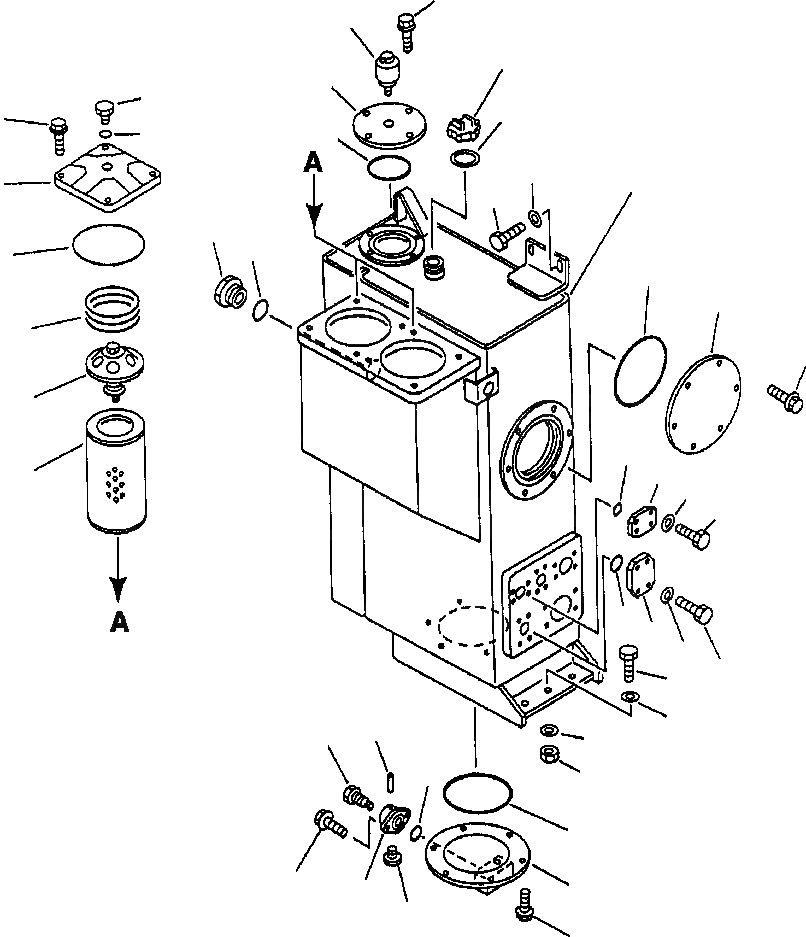 A

A