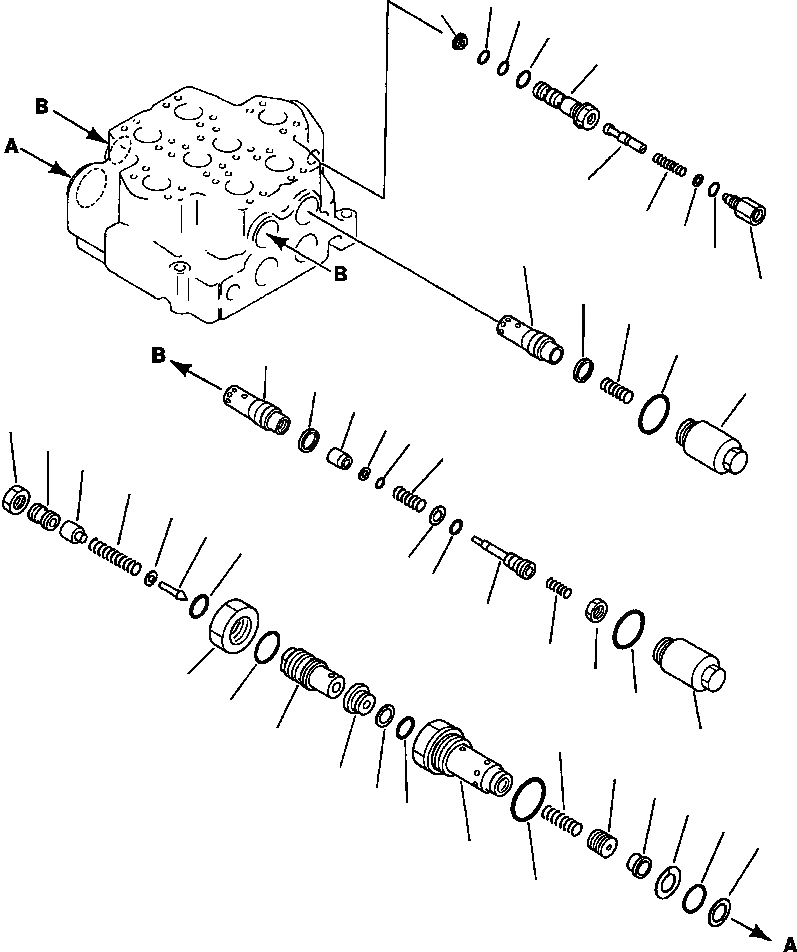 B
A
B
B
A