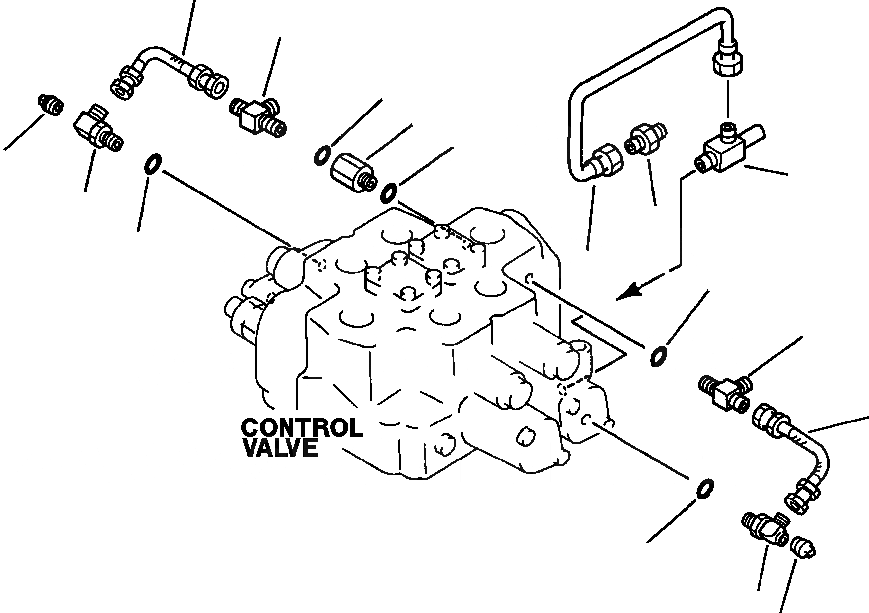 CONTROL VALVE