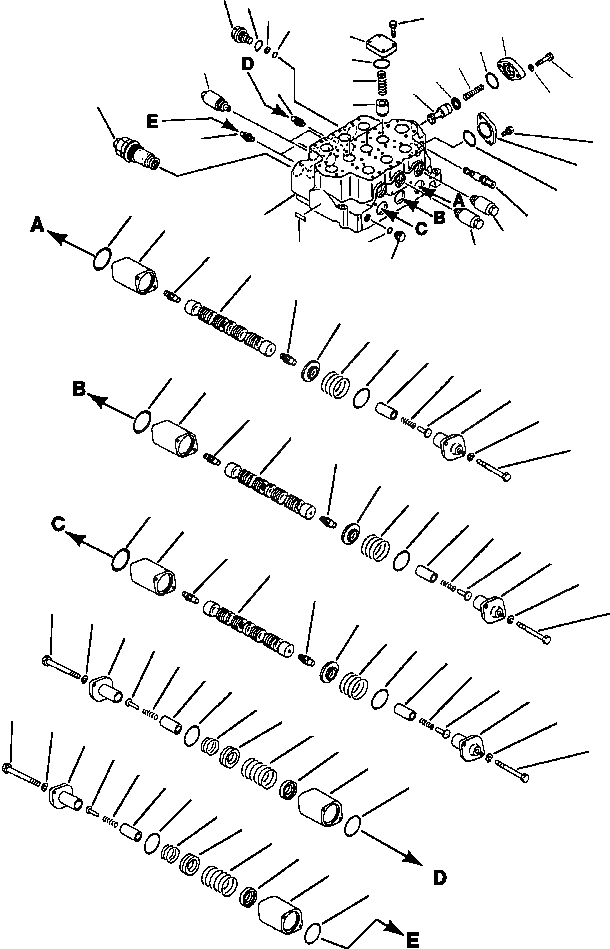 D
E
A
B
C
A
B
C
D
E