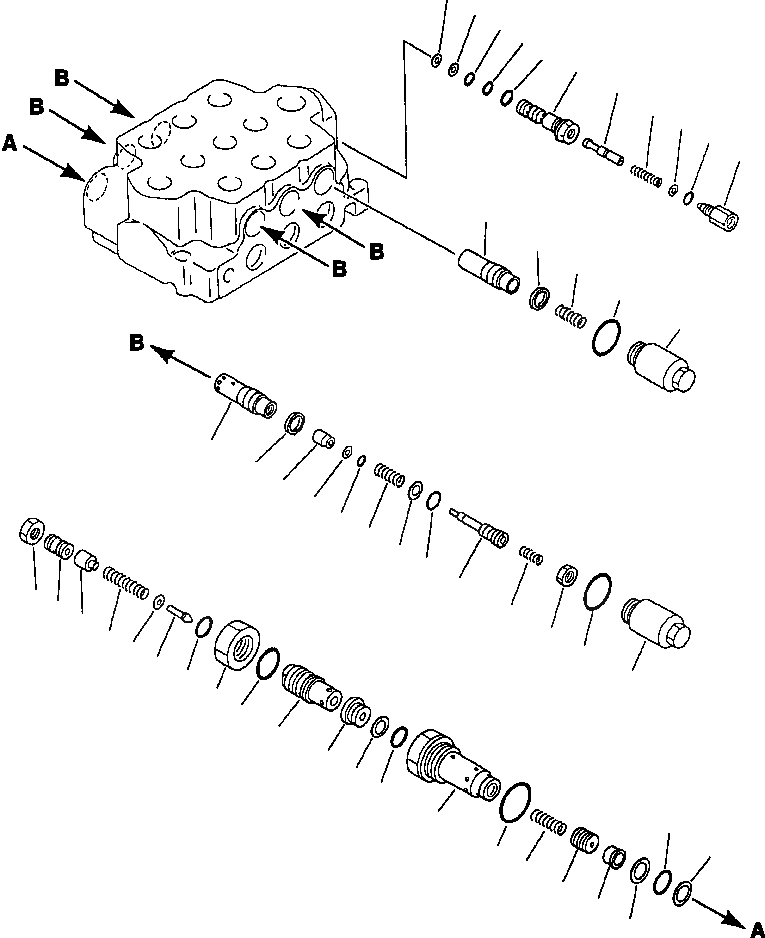 B
B
A
B
B
B
A