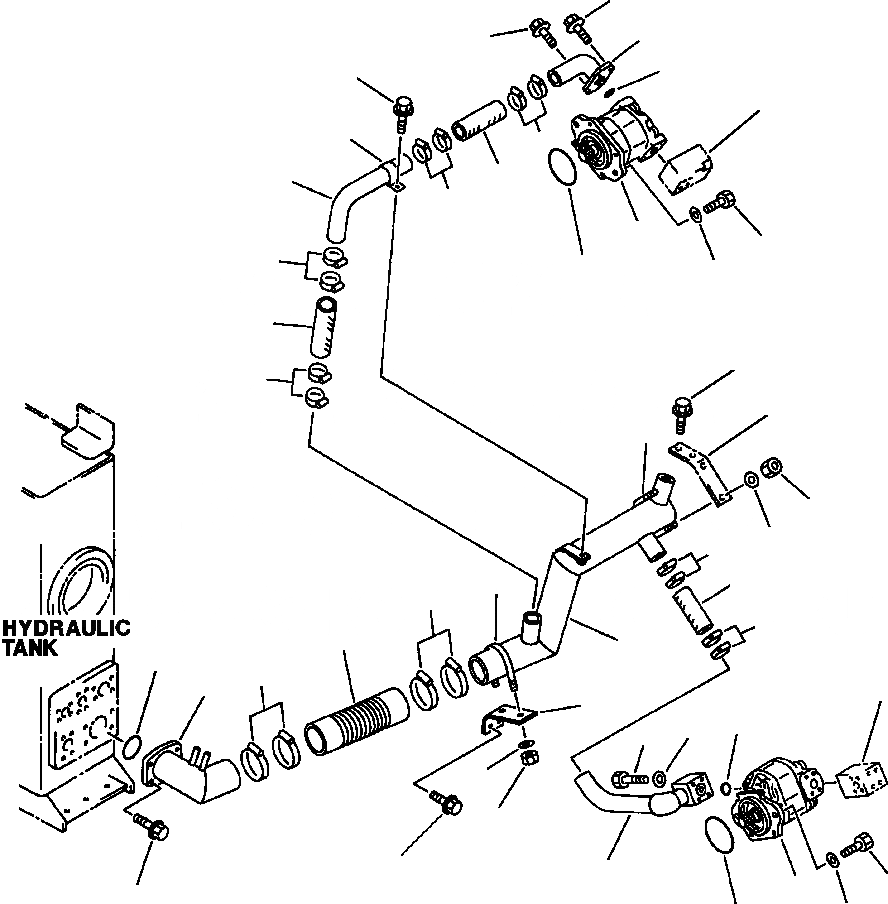 HYDRAULIC TANK