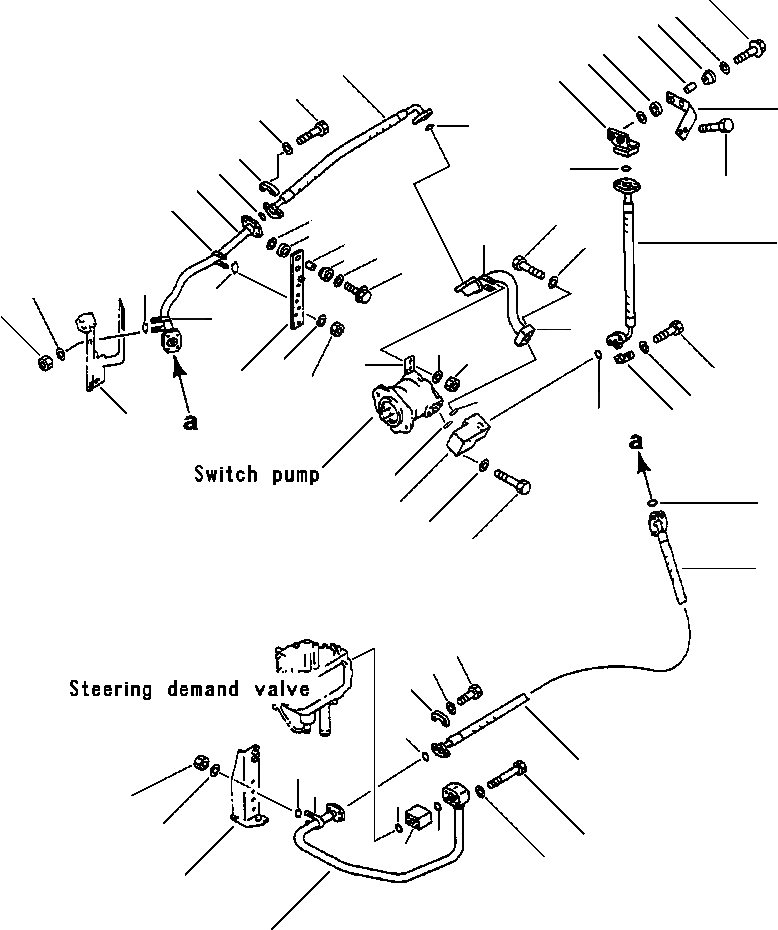 a

Switch pump

a

Steering demand valve