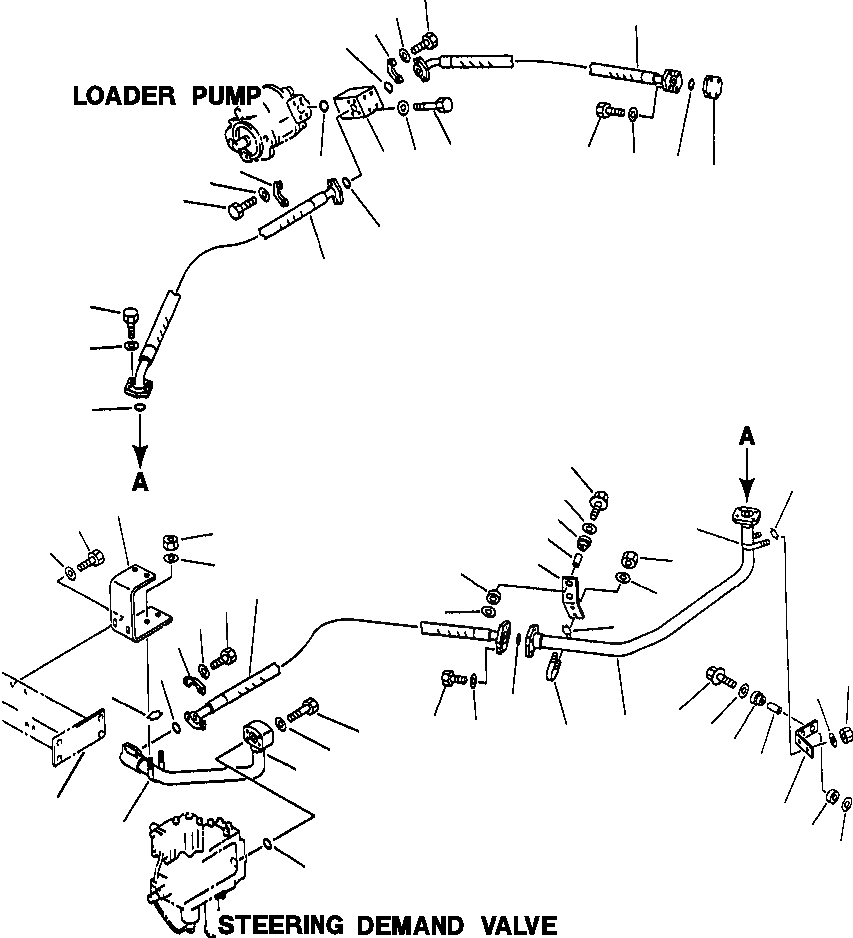 LOADER PUMP

A

A

STEERING DEMAND VALVE