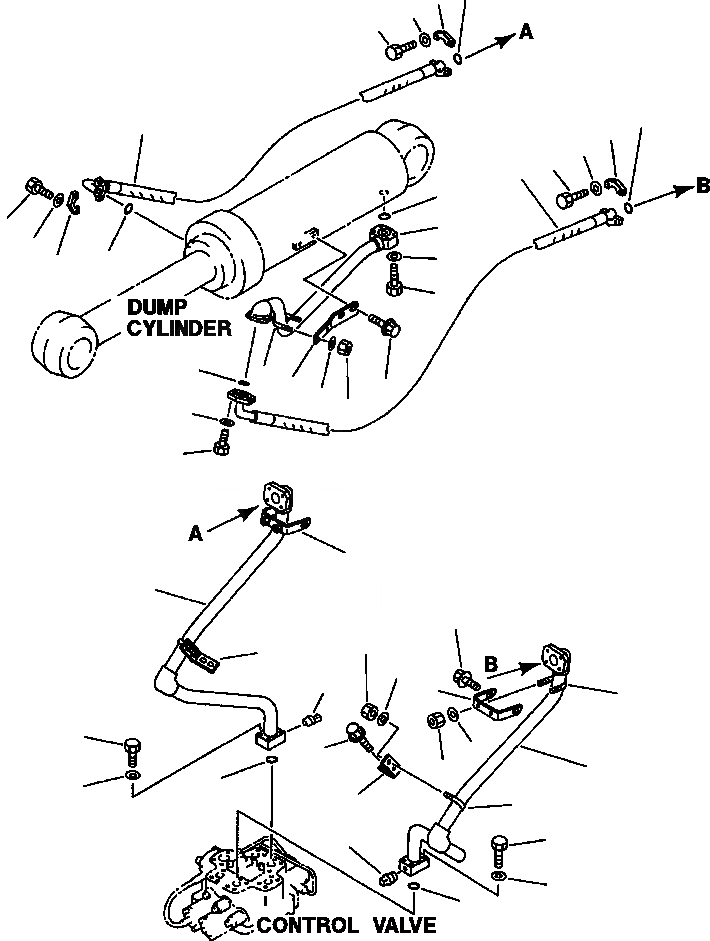 A

B

DUMP CYLINDER

A

B

CONTROL VALVE